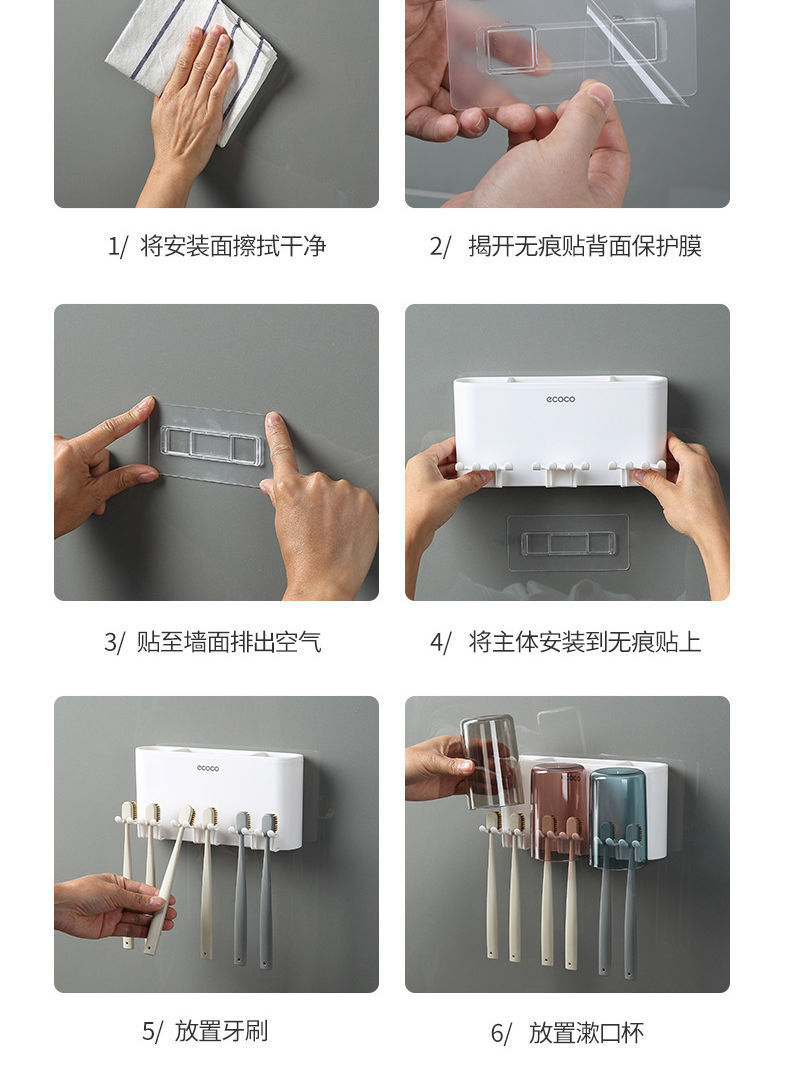 1/ 将安装面擦拭干净

2/ 揭开无痕贴背面保护膜

3/ 贴至墙面排出空气

ecoco

4/ 将主体安装到无痕贴上

ecoco

5/ 放置牙刷

6/ 放置漱口杯