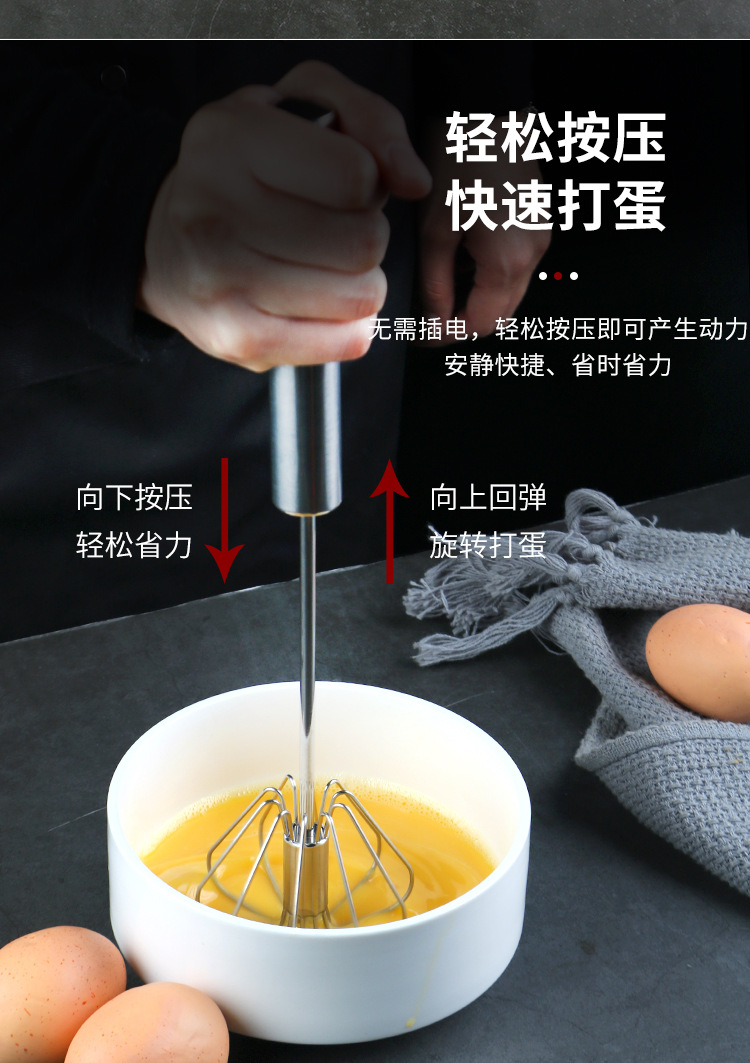 轻松按压
快速打蛋

无需插电，轻松按压即可产生动力
安静快捷、省时省力

向下按压
轻松省力

向上回弹
旋转打蛋