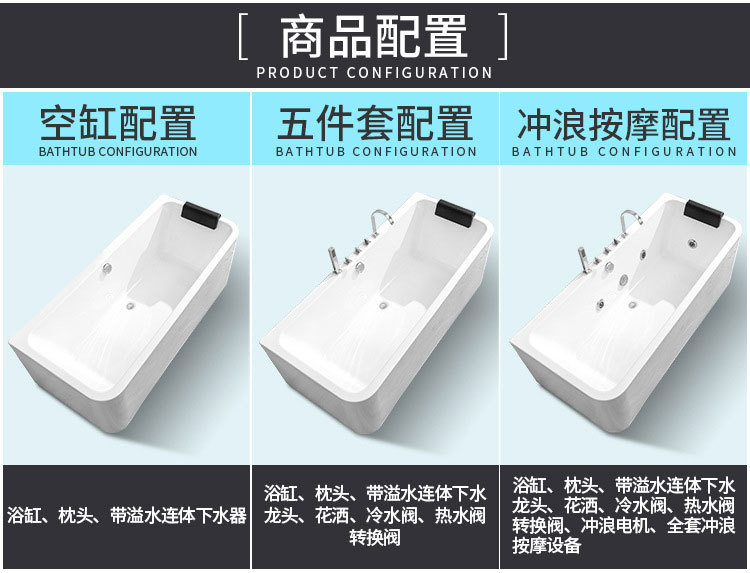 [ 商品配置 ]
PRODUCT CONFIGURATION

空缸配置
BATHTUB CONFIGURATION

浴缸、枕头、带溢水连体下水器

五件套配置
BATHTUB CONFIGURATION

浴缸、枕头、带溢水连体下水龙头、花洒、冷水阀、热水阀转换阀

冲浪按摩配置
BATHTUB CONFIGURATION

浴缸、枕头、带溢水连体下水龙头、花洒、冷水阀、热水阀转换阀、冲浪电机、全套冲浪按摩设备