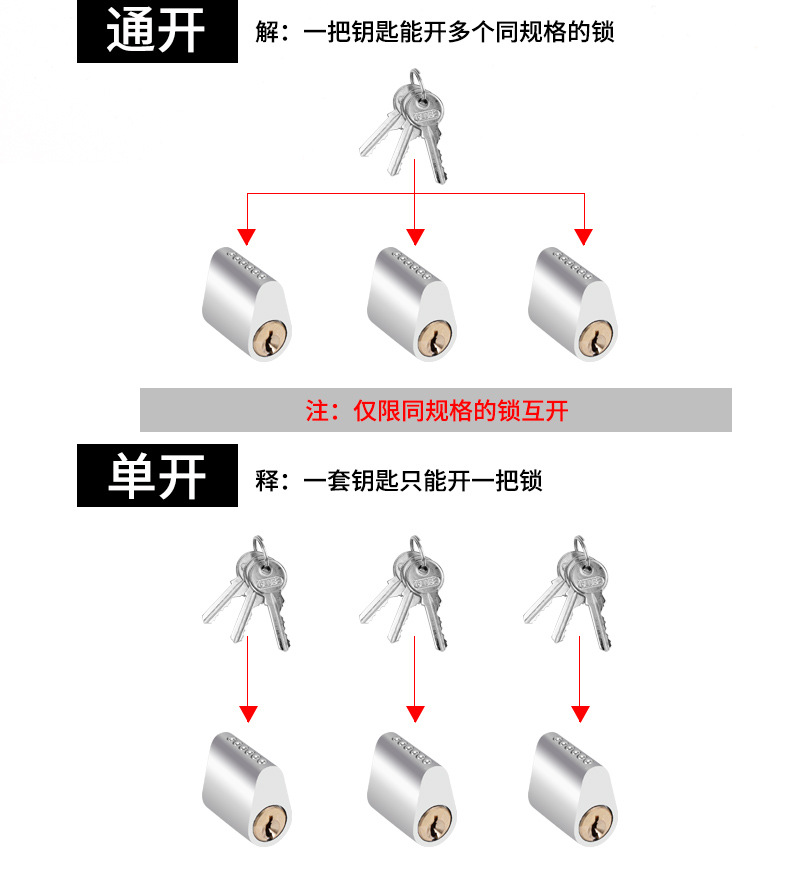 通开

解：一把钥匙能开多个同规格的锁

注：仅限同规格的锁互开

单开

释：一套钥匙只能开一把锁