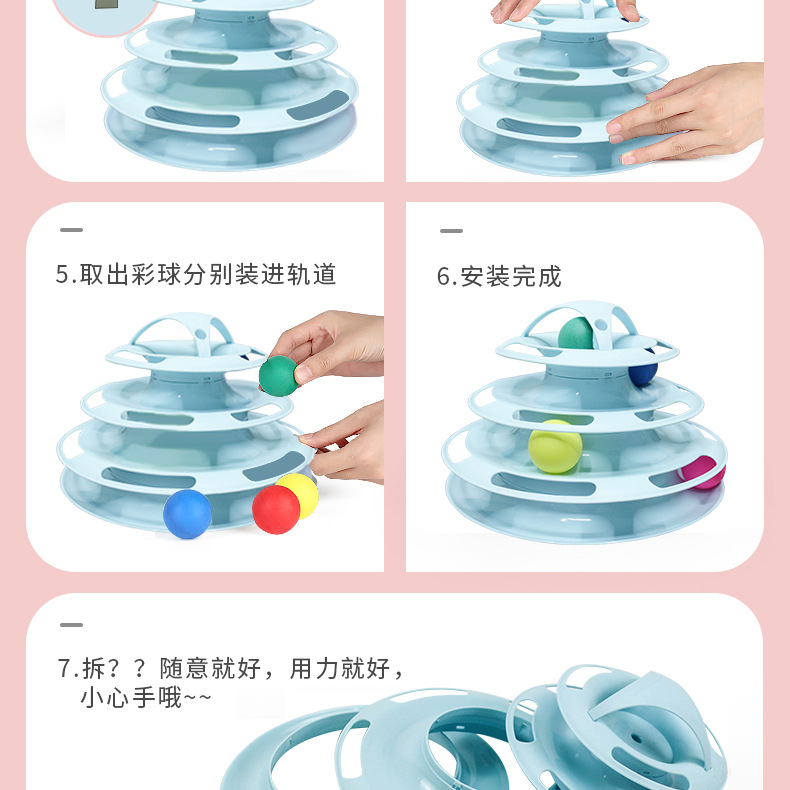 5.取出彩球分别装进轨道

6.安装完成

7.拆？？随意就好，用力就好，小心手哦~~