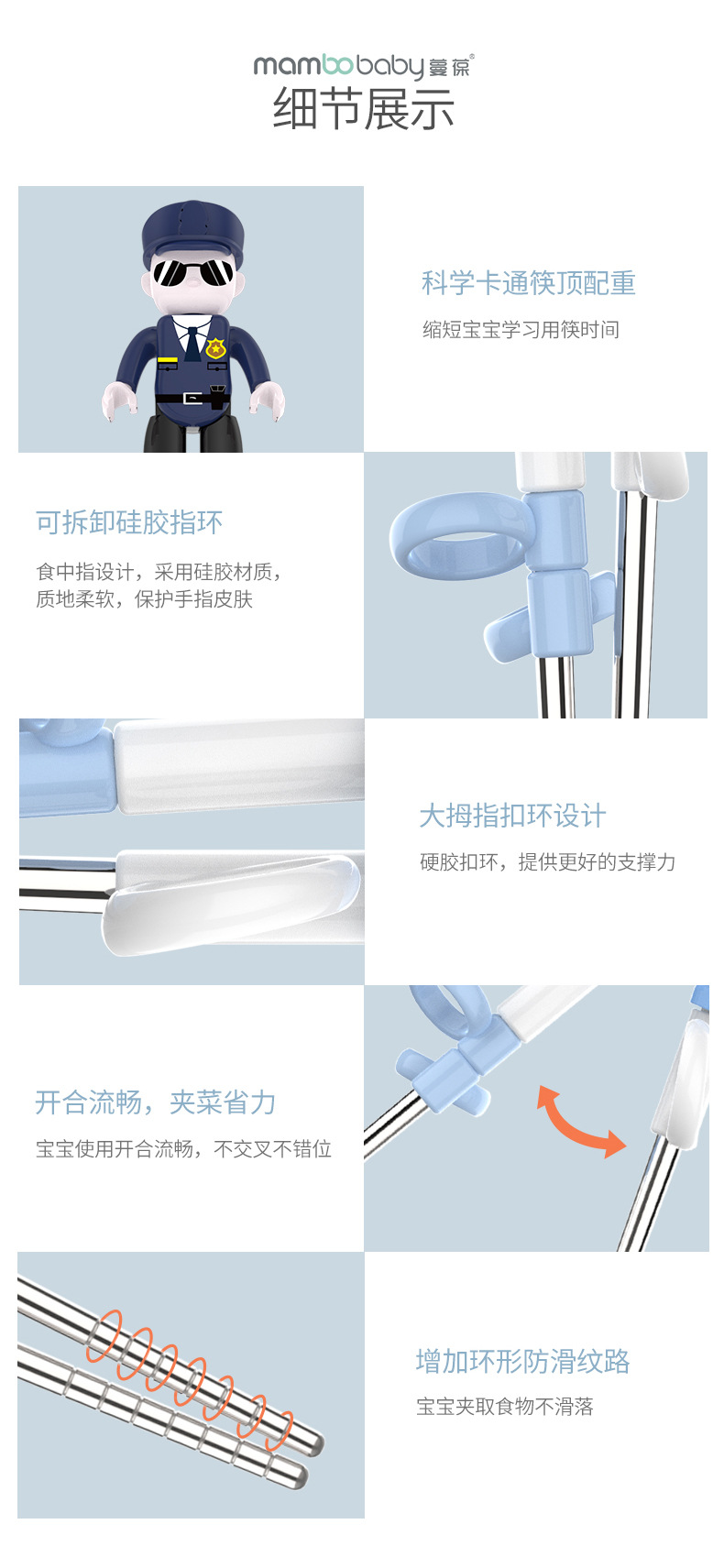 mambobaby 蔓葆®
细节展示

科学卡通筷顶配重

缩短宝宝学习用筷时间

可拆卸硅胶指环

食中指设计，采用硅胶材质，质地柔软，保护手指皮肤

大拇指扣环设计

硬胶扣环，提供更好的支撑力

开合流畅，夹菜省力

宝宝使用开合流畅，不交叉不错位

增加环形防滑纹路

宝宝夹取食物不滑落