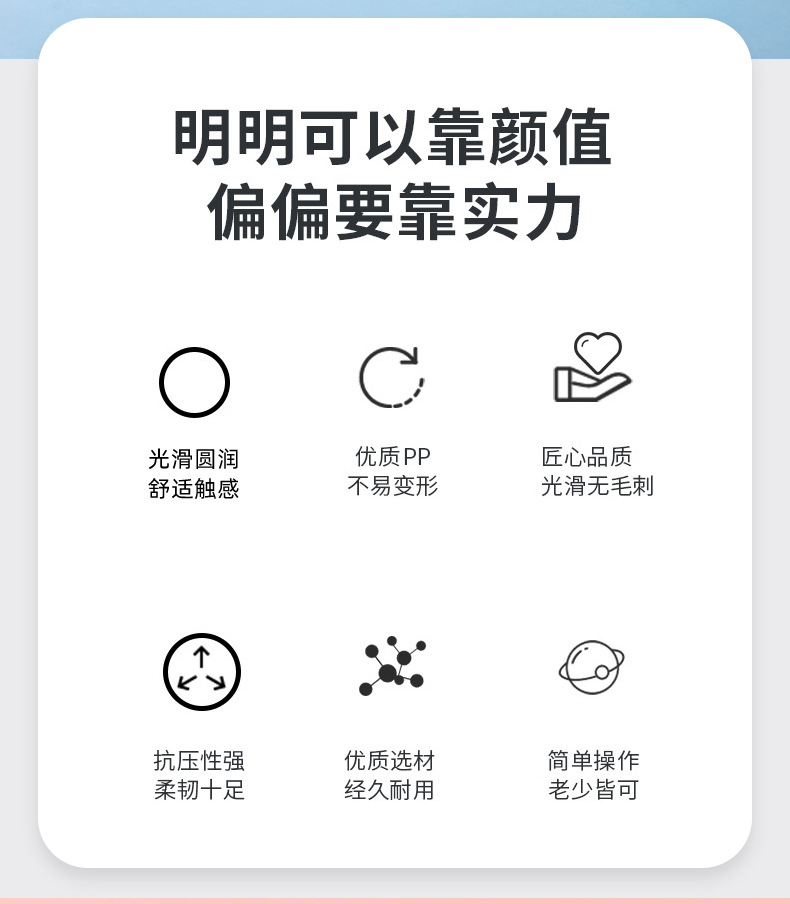 明明可以靠颜值
偏偏要靠实力

光滑圆润
舒适触感

优质PP
不易变形

匠心品质
光滑无毛刺

抗压性强
柔韧十足

优质选材
经久耐用

简单操作
老少皆可