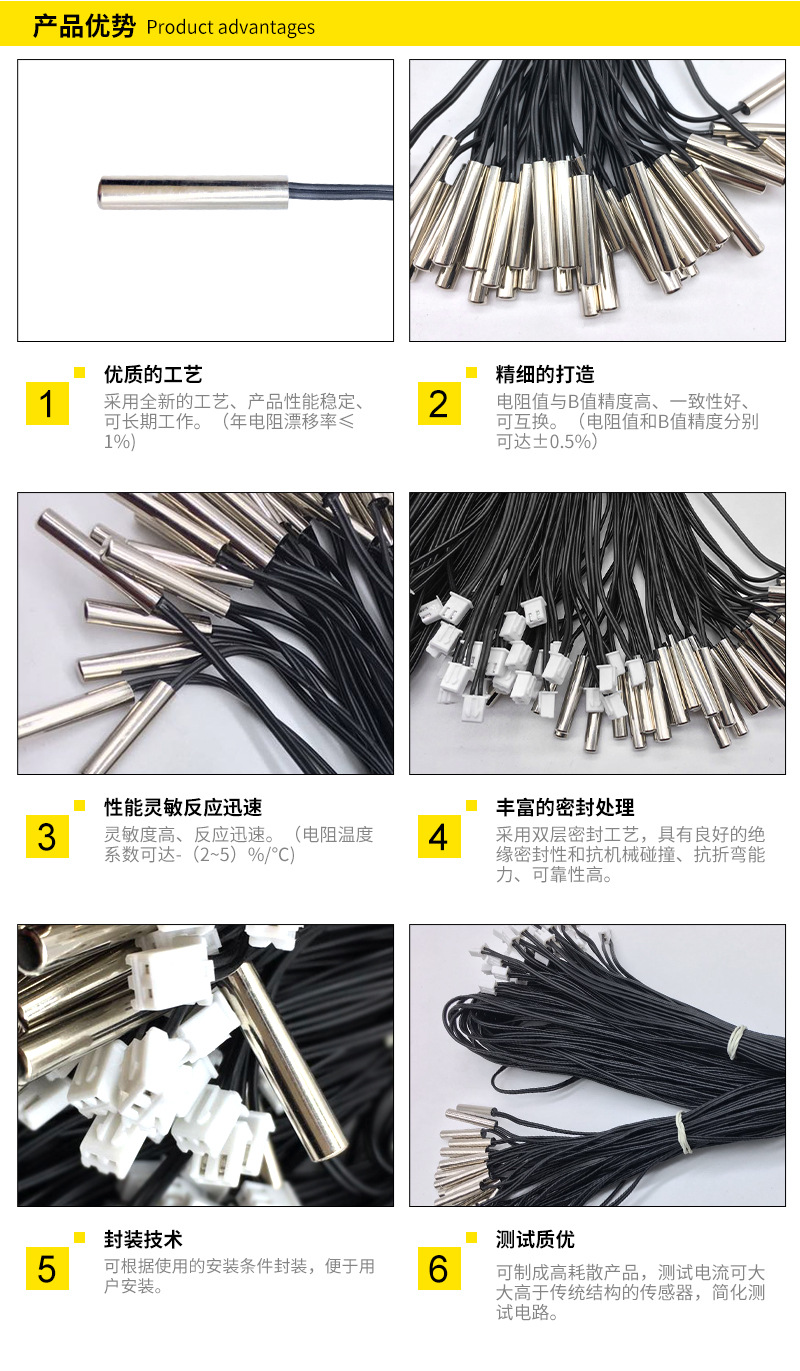 产品优势 Product advantages

1
优质的工艺
采用全新的工艺、产品性能稳定、可长期工作。（年电阻漂移率≤1%）

2
精细的打造
电阻值与B值精度高、一致性好、可互换。（电阻值和B值精度分别可达±0.5%）

3
性能灵敏反应迅速
灵敏度高、反应迅速。（电阻温度系数可达-（2~5）%/°C）

4
丰富的密封处理
采用双层密封工艺，具有良好的绝缘密封性和抗机械碰撞、抗折弯能力、可靠性高。

5
封装技术
可根据使用的安装条件封装，便于用户安装。

6
测试质优
可制成高耗散产品，测试电流可大大高于传统结构的传感器，简化测试电路。