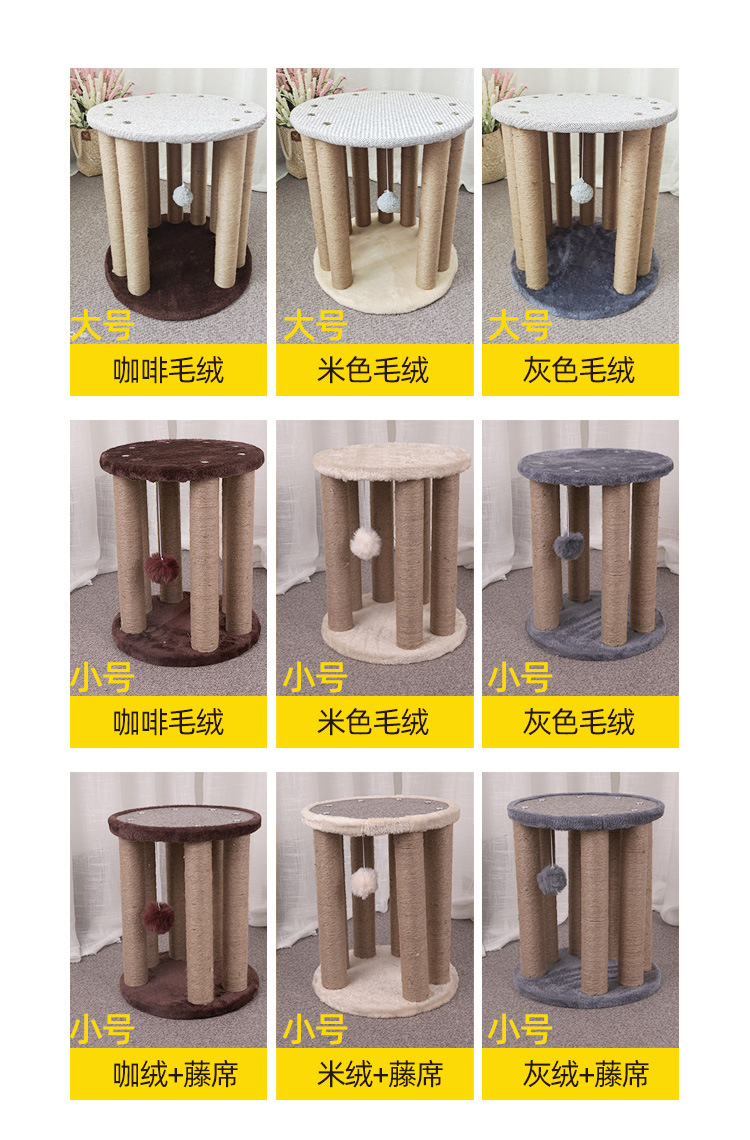 大号
咖啡毛绒

大号
米色毛绒

大号
灰色毛绒

小号
咖啡毛绒

小号
米色毛绒

小号
灰色毛绒

小号
咖绒+藤席

小号
米绒+藤席

小号
灰绒+藤席