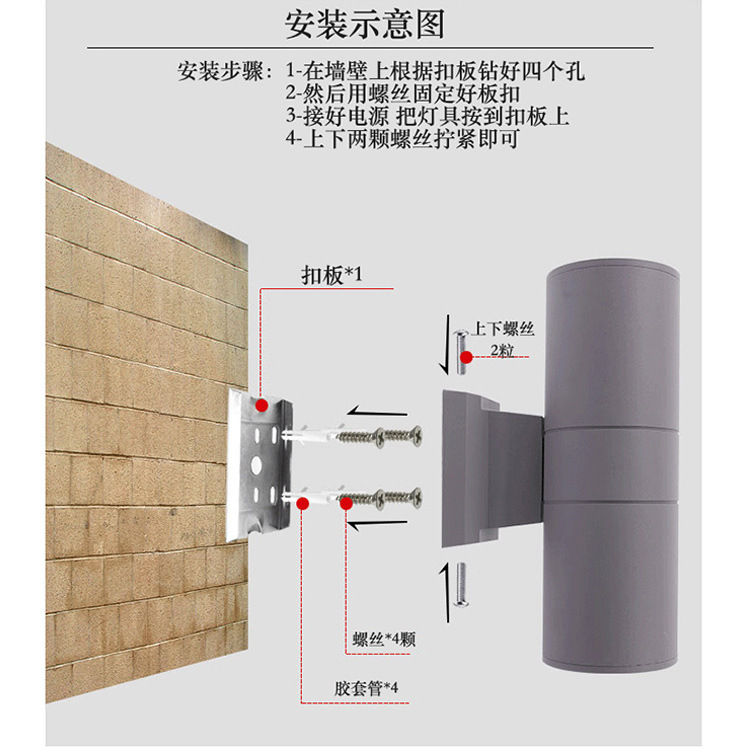 安装示意图

安装步骤：1-在墙壁上根据扣板钻好四个孔
2-然后用螺丝固定好板扣
3-接好电源 把灯具按到扣板上
4-上下两颗螺丝拧紧即可

扣板*1

上下螺丝
2粒

螺丝*4颗

胶套管*4