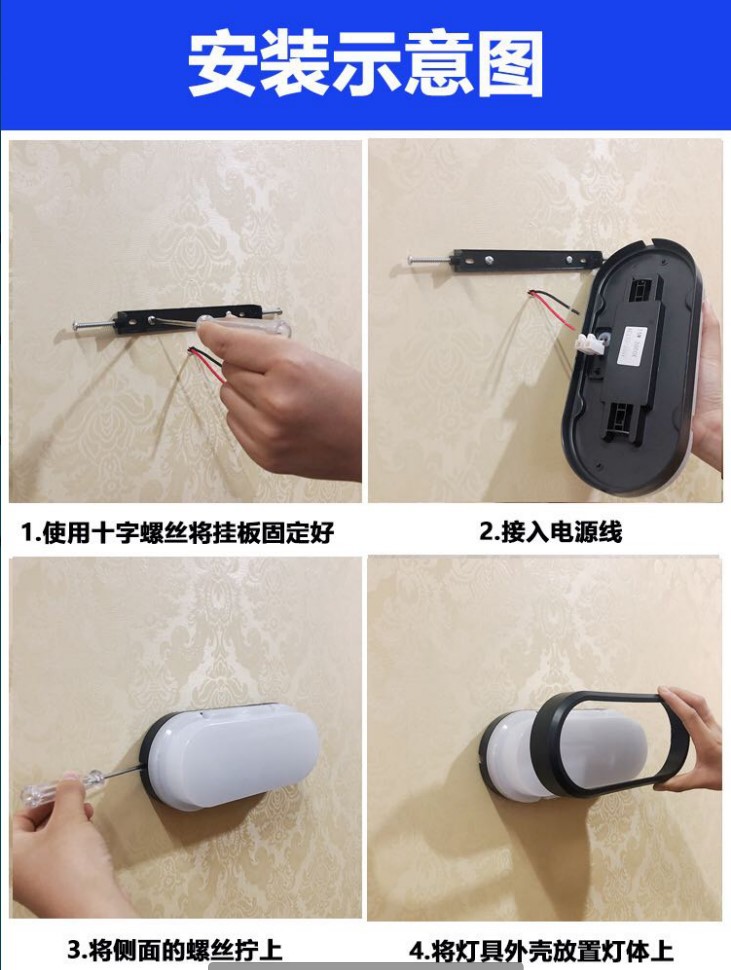 安装示意图

1.使用十字螺丝将挂板固定好

2.接入电源线

3.将侧面的螺丝拧上

4.将灯具外壳放置灯体上