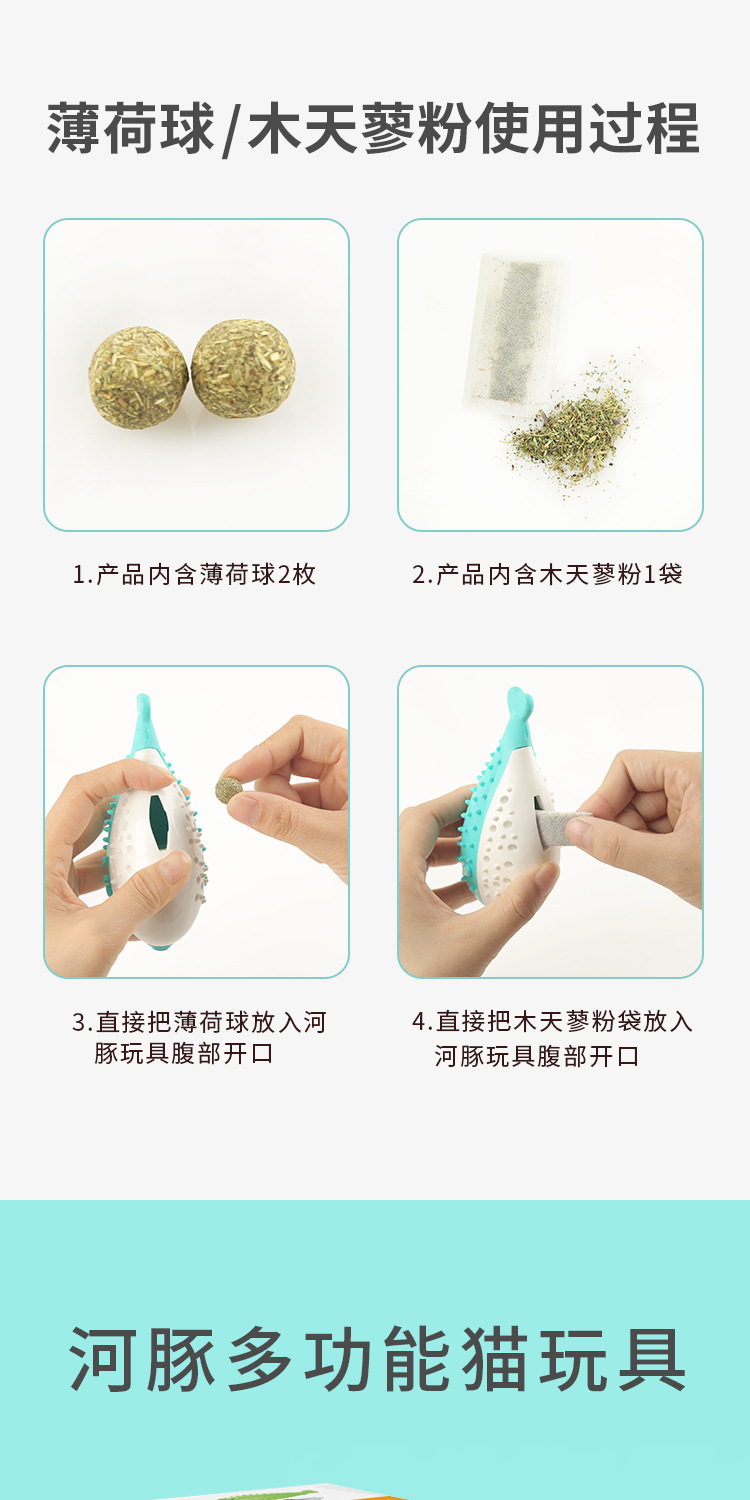 薄荷球/木天蓼粉使用过程

1.产品内含薄荷球2枚

2.产品内含木天蓼粉1袋

3.直接把薄荷球放入河豚玩具腹部开口

4.直接把木天蓼粉袋放入河豚玩具腹部开口

河豚多功能猫玩具