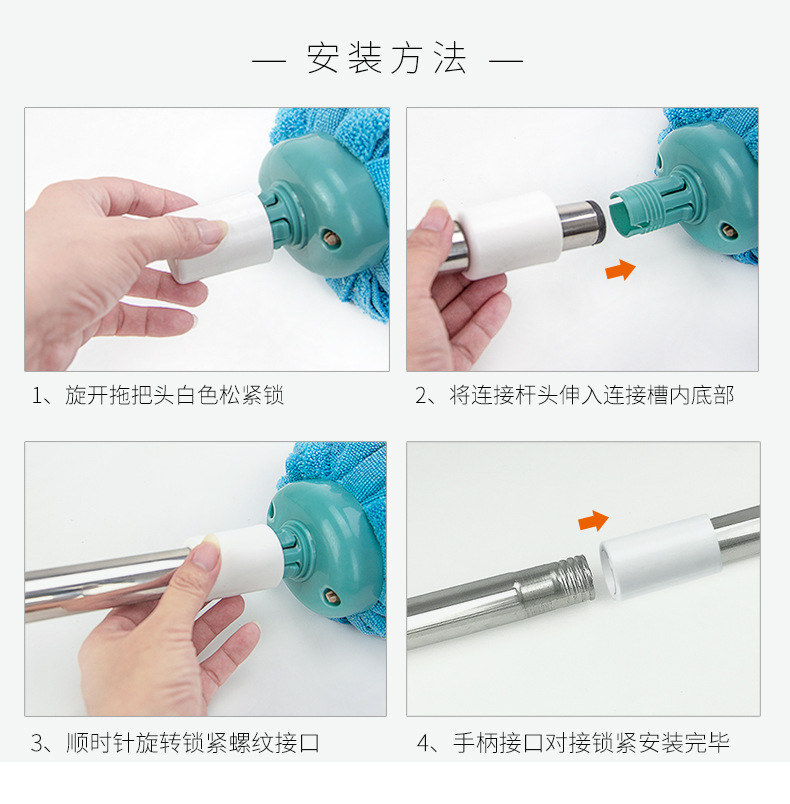 — 安装方法 —

1、旋开拖把头白色松紧锁

2、将连接杆头伸入连接槽内底部

3、顺时针旋转锁紧螺纹接口

4、手柄接口对接锁紧安装完毕