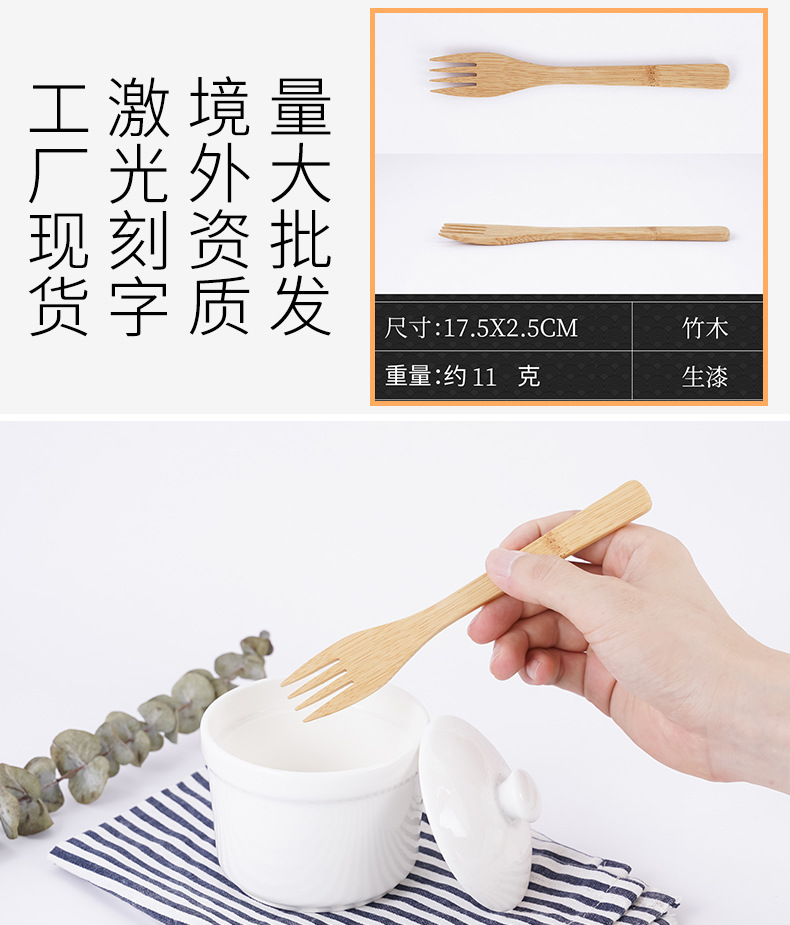 工厂现货

激光刻字

境外资质

量大批发

| 尺寸:17.5X2.5CM | 竹木 |
|---|---|
| 重量:约 11 克 | 生漆 |