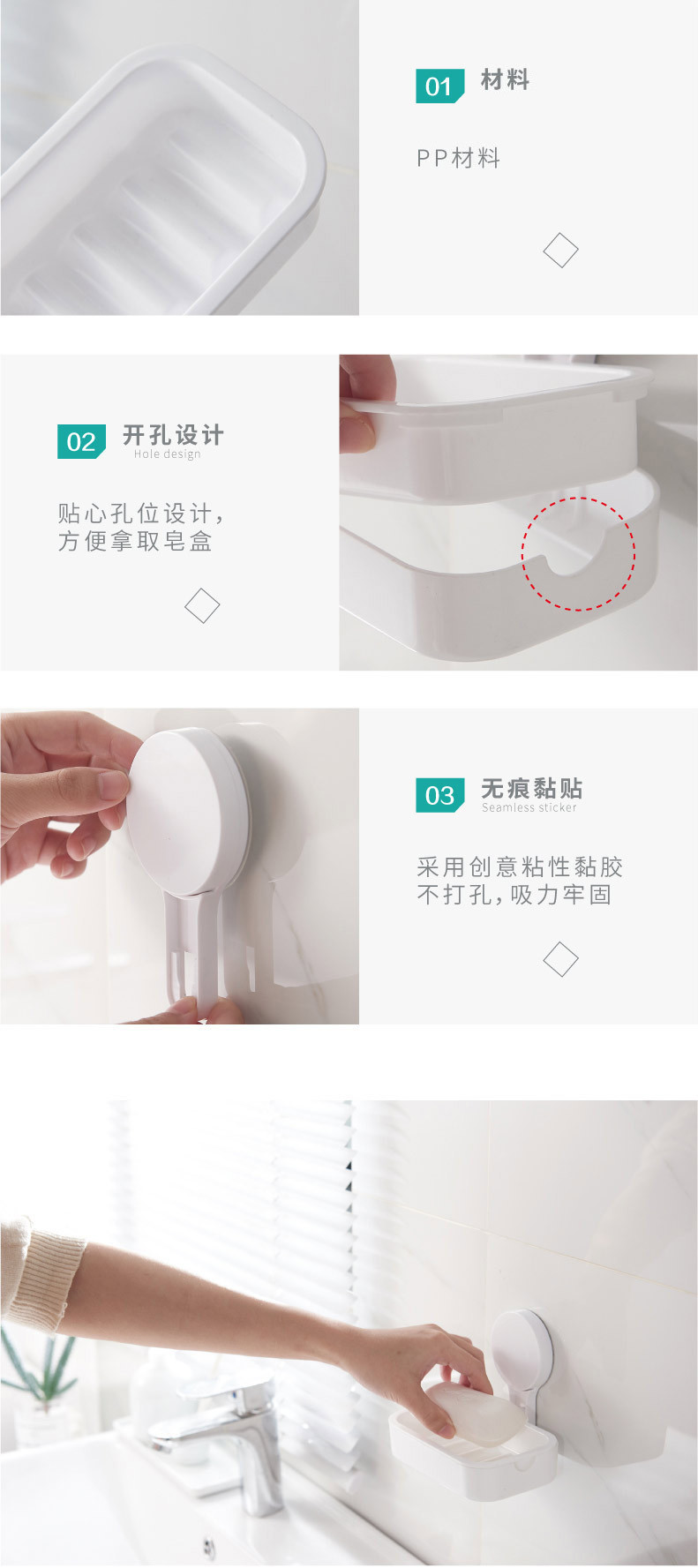 01 材料

PP材料

02 开孔设计
Hole design

贴心孔位设计，
方便拿取皂盒

03 无痕黏贴
Seamless sticker

采用创意粘性黏胶
不打孔，吸力牢固