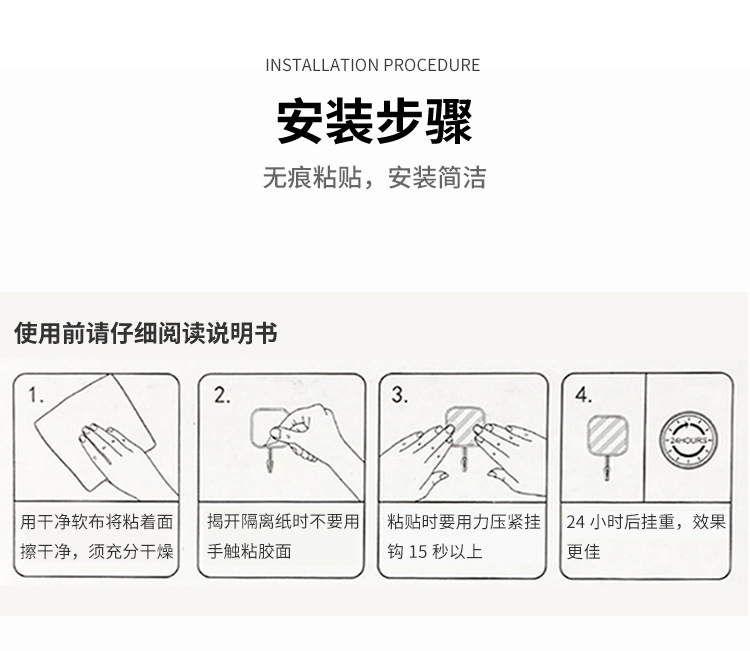 INSTALLATION PROCEDURE

安装步骤

无痕粘贴，安装简洁

使用前请仔细阅读说明书

1.

用干净软布将粘着面擦干净，须充分干燥

2.

揭开隔离纸时不要用手触粘胶面

3.

粘贴时要用力压紧挂钩 15 秒以上

4.

24HOURS

24 小时后挂重，效果更佳