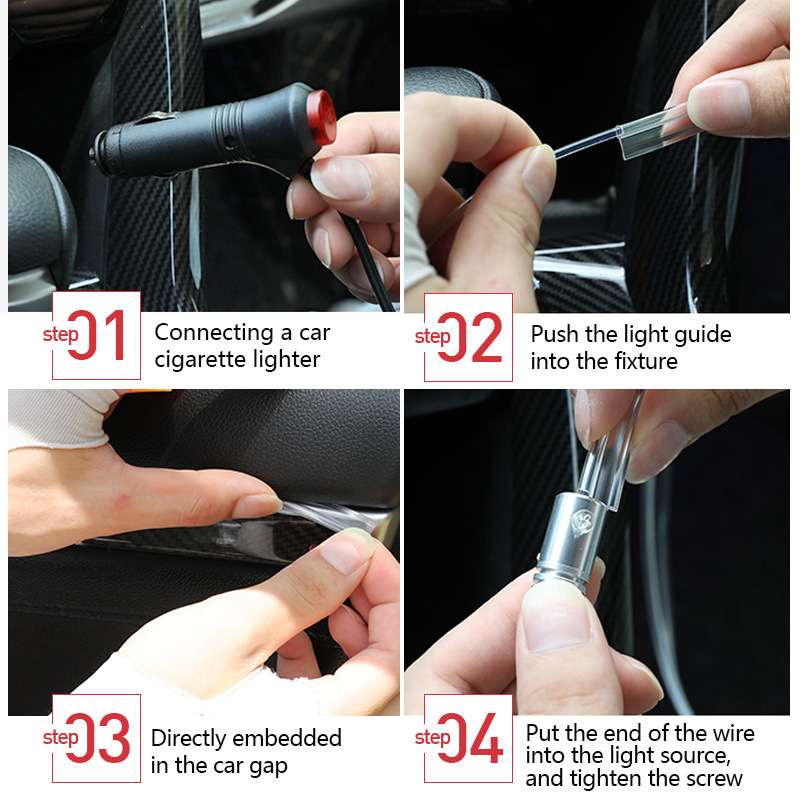 step 01 Connecting a car cigarette lighter

step 02 Push the light guide into the fixture

step 03 Directly embedded in the car gap

step 04 Put the end of the wire into the light source, and tighten the screw