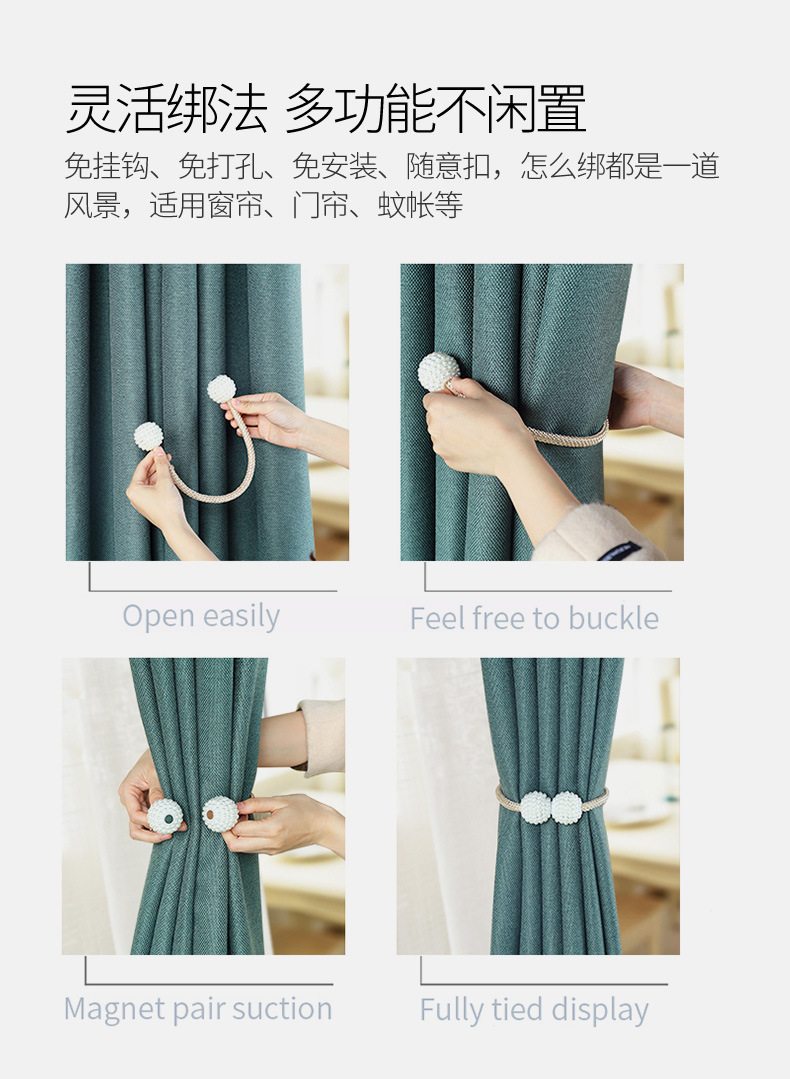 灵活绑法 多功能不闲置

免挂钩、免打孔、免安装、随意扣，怎么绑都是一道风景，适用窗帘、门帘、蚊帐等

Open easily

Feel free to buckle

Magnet pair suction

Fully tied display