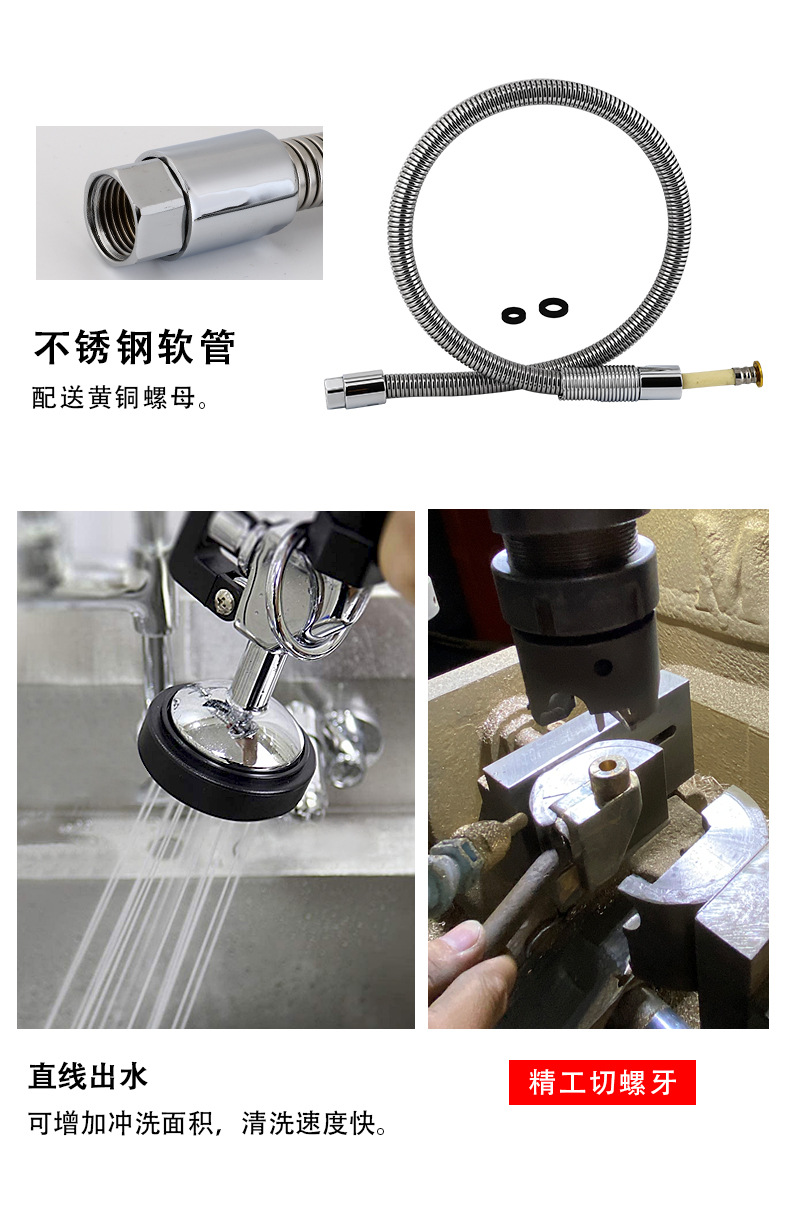 不锈钢软管
配送黄铜螺母。

直线出水
可增加冲洗面积，清洗速度快。

精工切螺牙