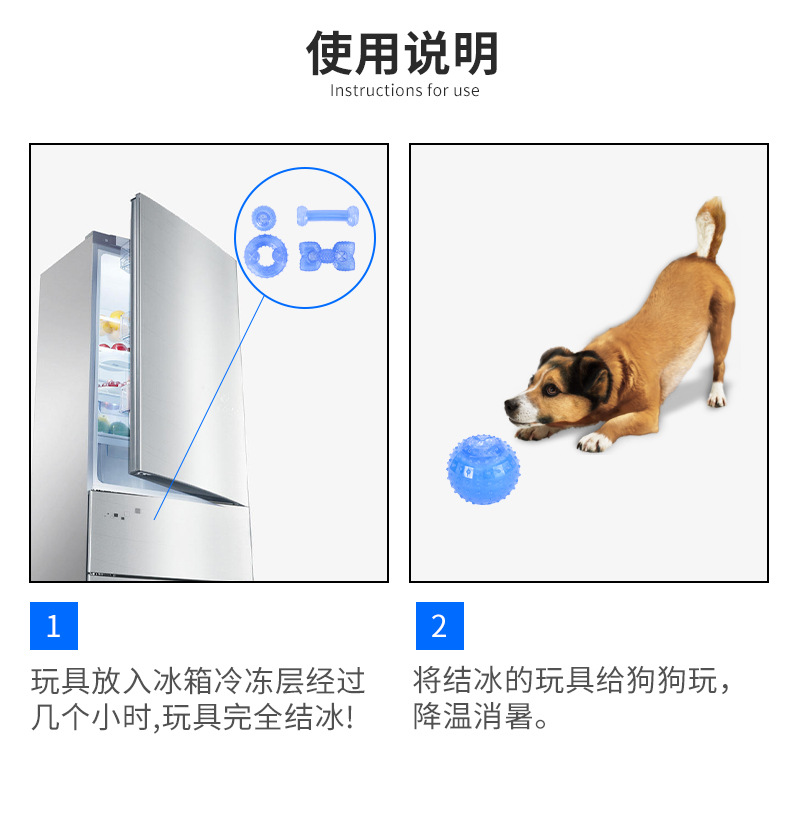 使用说明
Instructions for use

1

玩具放入冰箱冷冻层经过几个小时,玩具完全结冰!

2

将结冰的玩具给狗狗玩，降温消暑。