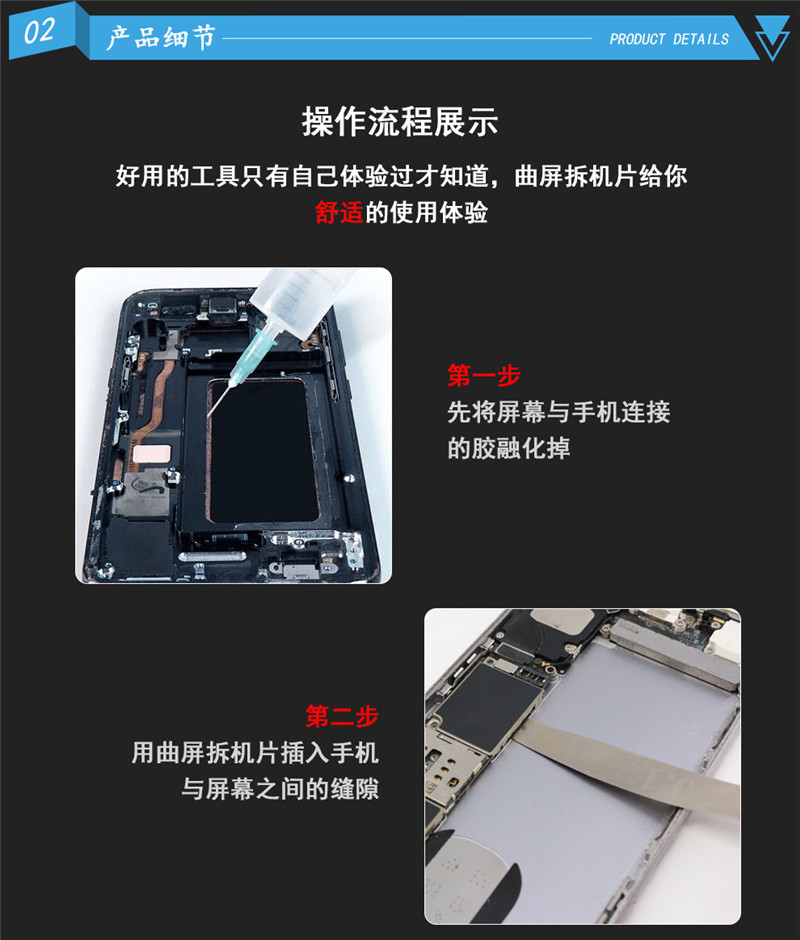 02 产品细节 PRODUCT DETAILS

操作流程展示

好用的工具只有自己体验过才知道，曲屏拆机片给你舒适的使用体验

第一步
先将屏幕与手机连接的胶融化掉

第二步
用曲屏拆机片插入手机与屏幕之间的缝隙