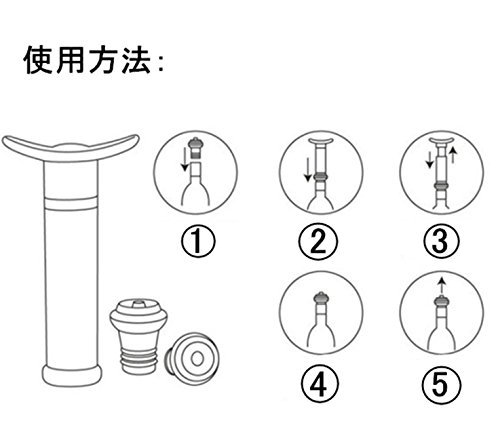 使用方法:

①

②

③

④

⑤