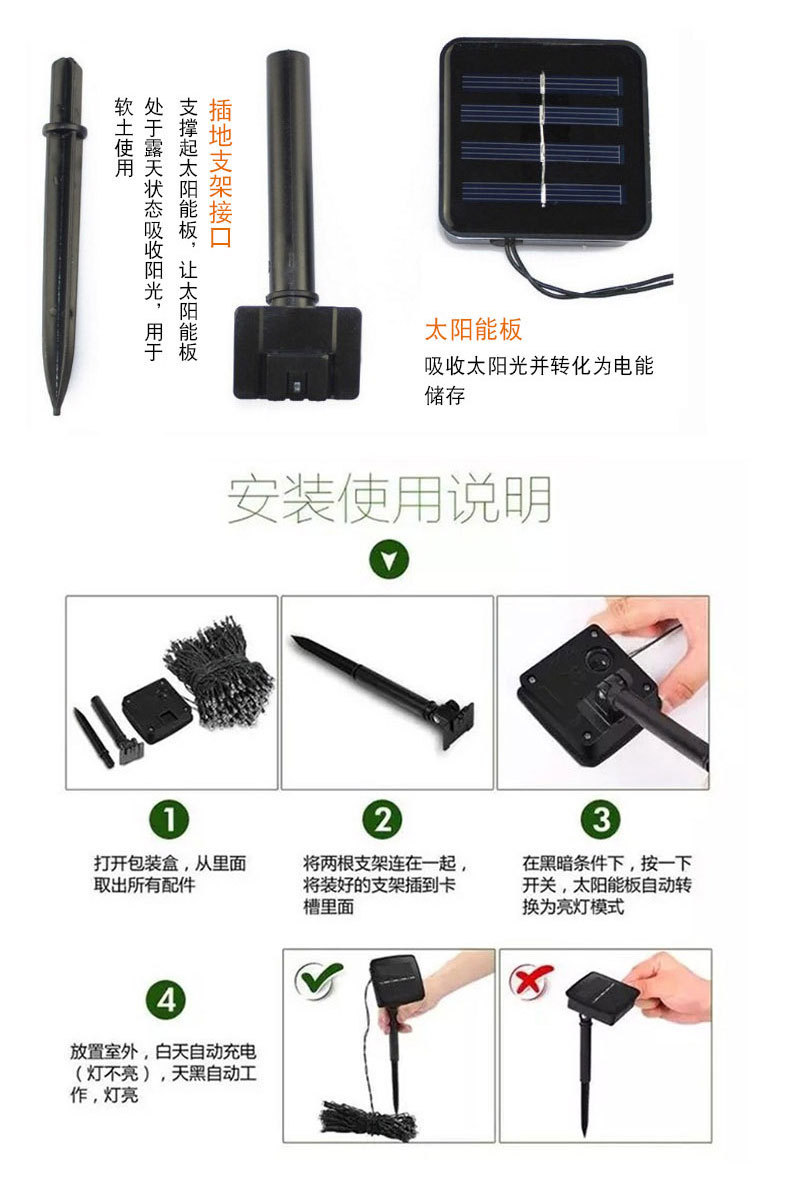 插地支架接口

支撑起太阳能板，让太阳能板处于露天状态吸收阳光，用于软土使用

太阳能板

吸收太阳光并转化为电能储存

安装使用说明

1

打开包装盒，从里面取出所有配件

2

将两根支架连在一起，将装好的支架插到卡槽里面

3

在黑暗条件下，按一下开关，太阳能板自动转换为亮灯模式

4

放置室外，白天自动充电（灯不亮），天黑自动工作，灯亮