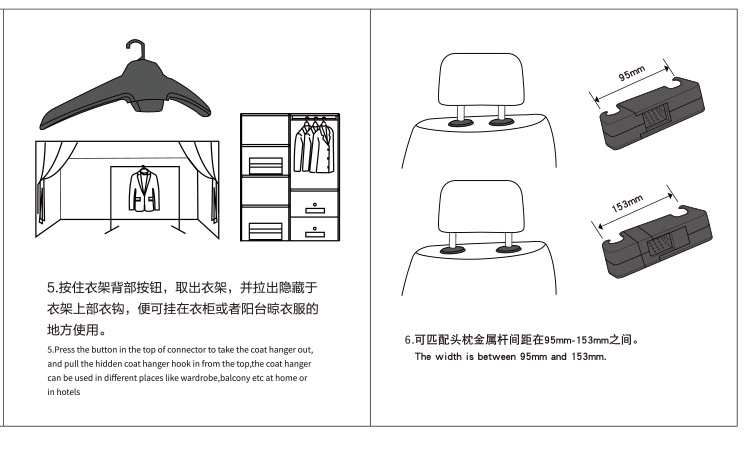 5.按住衣架背部按钮，取出衣架，并拉出隐藏于衣架上部衣钩，便可挂在衣柜或者阳台晾衣服的地方使用。

5.Press the button in the top of connector to take the coat hanger out, and pull the hidden coat hanger hook in from the top,the coat hanger can be used in different places like wardrobe,balcony etc at home or in hotels

95mm

153mm

6.可匹配头枕金属杆间距在95mm-153mm之间。
The width is between 95mm and 153mm.