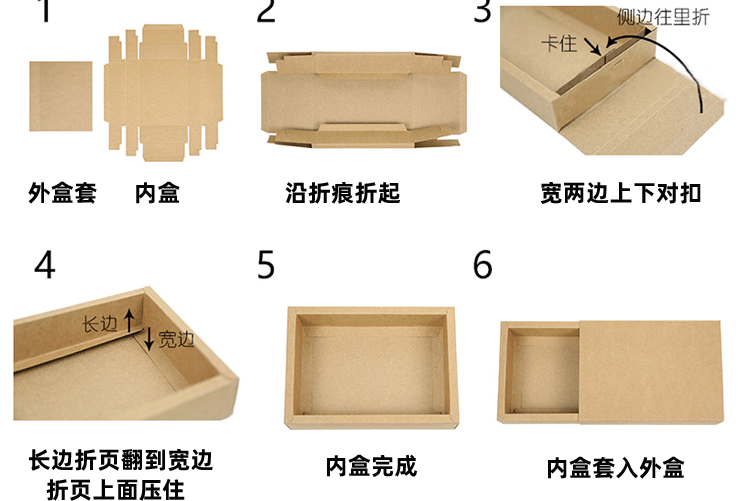 1

外盒套　内盒

2

沿折痕折起

3

侧边往里折

卡住

宽两边上下对扣

4

长边

宽边

长边折页翻到宽边折页上面压住

5

内盒完成

6

内盒套入外盒