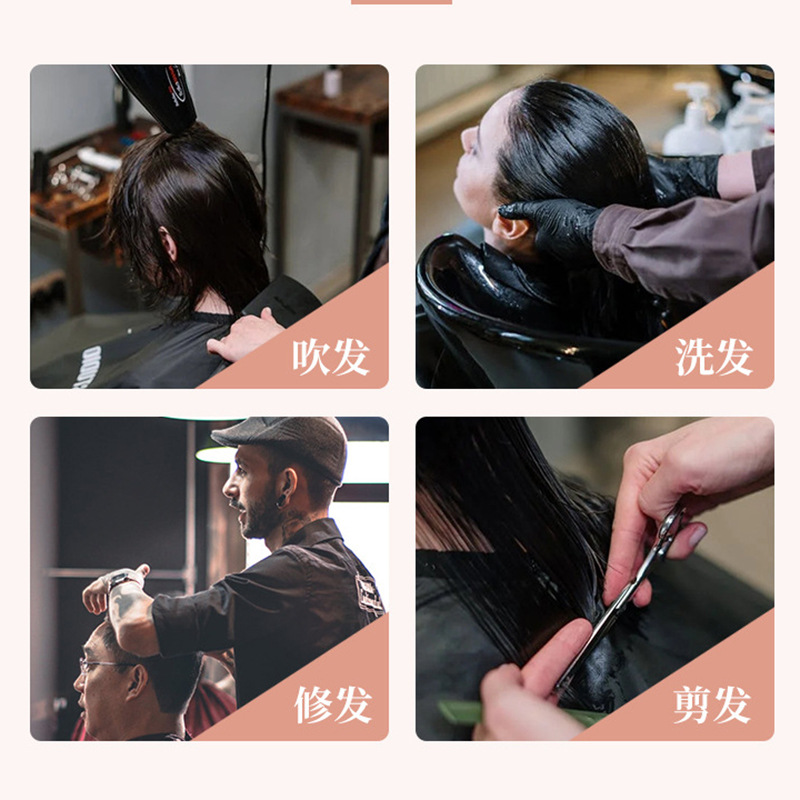 吹发

洗发

修发

剪发