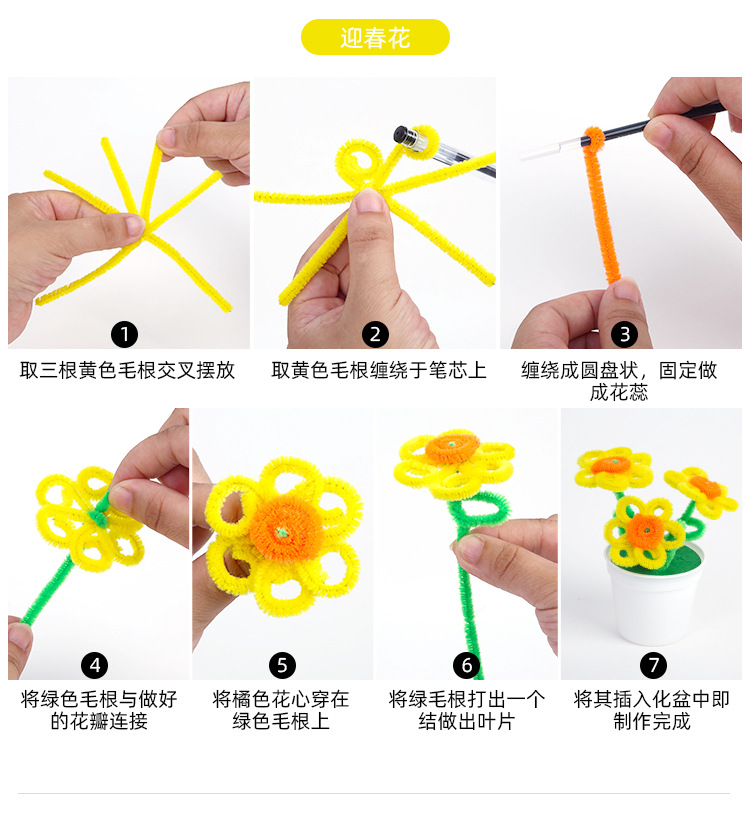 迎春花

1
取三根黄色毛根交叉摆放

2
取黄色毛根缠绕于笔芯上

3
缠绕成圆盘状，固定做成花蕊

4
将绿色毛根与做好的花瓣连接

5
将橘色花心穿在绿色毛根上

6
将绿毛根打出一个结做出叶片

7
将其插入化盆中即制作完成