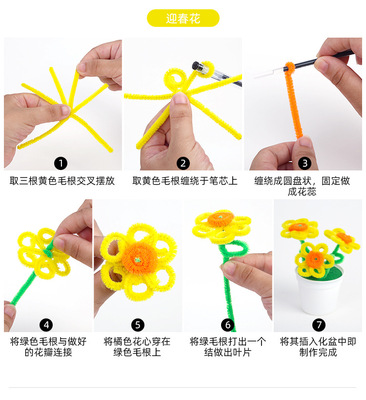 迎春花

1
取三根黄色毛根交叉摆放

2
取黄色毛根缠绕于笔芯上

3
缠绕成圆盘状，固定做成花蕊

4
将绿色毛根与做好的花瓣连接

5
将橘色花心穿在绿色毛根上

6
将绿毛根打出一个结做出叶片

7
将其插入化盆中即制作完成