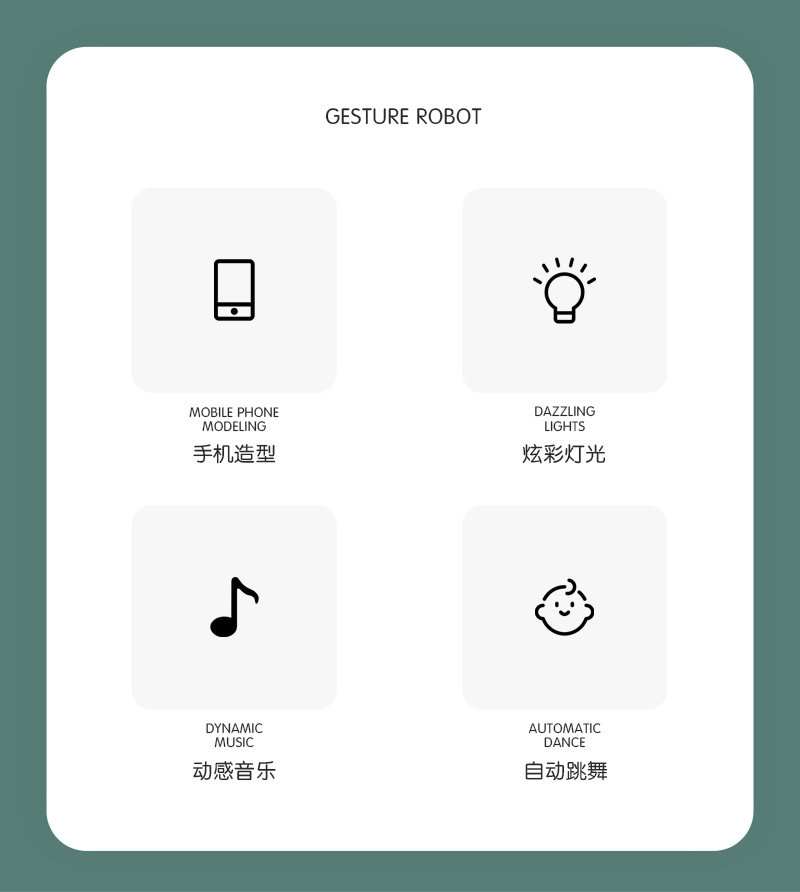 GESTURE ROBOT

MOBILE PHONE
MODELING
手机造型

DAZZLING
LIGHTS
炫彩灯光

DYNAMIC
MUSIC
动感音乐

AUTOMATIC
DANCE
自动跳舞