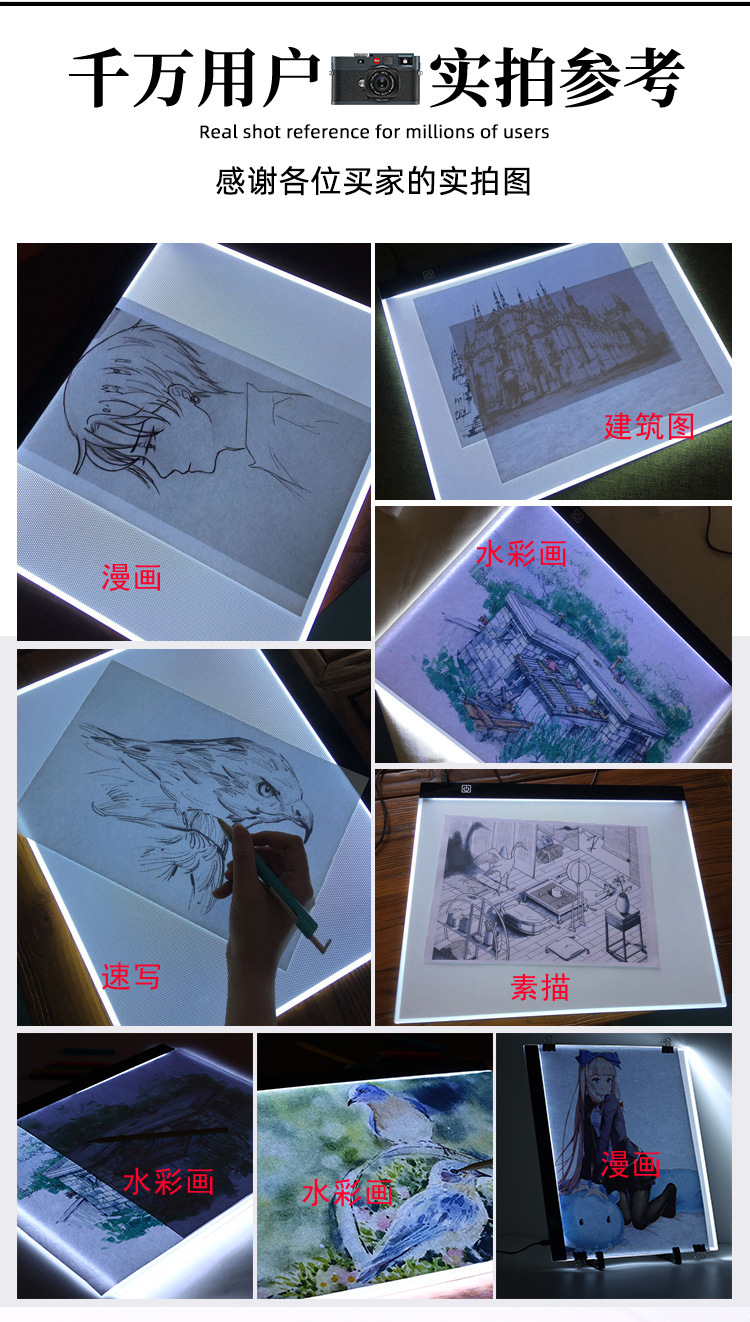 千万用户实拍参考

Real shot reference for millions of users

感谢各位买家的实拍图

漫画

建筑图

水彩画

速写

素描

水彩画

水彩画

漫画