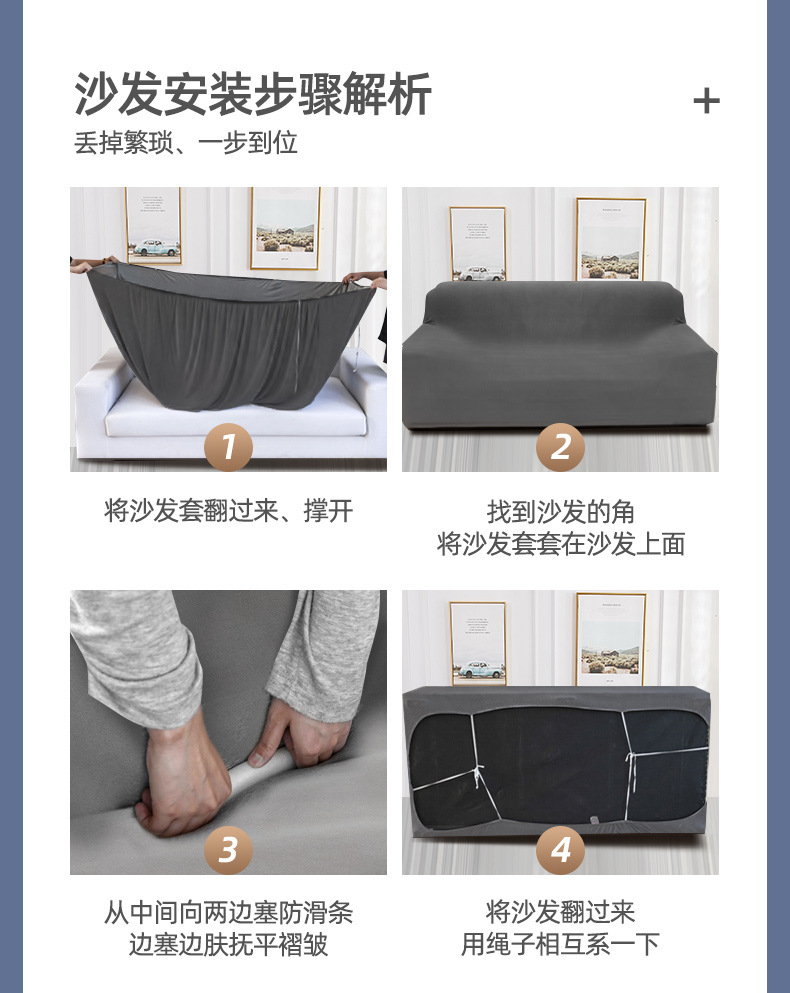 沙发安装步骤解析

+

丢掉繁琐、一步到位

1

将沙发套翻过来、撑开

2

找到沙发的角
将沙发套套在沙发上面

3

从中间向两边塞防滑条
边塞边肤抚平褶皱

4

将沙发翻过来
用绳子相互系一下