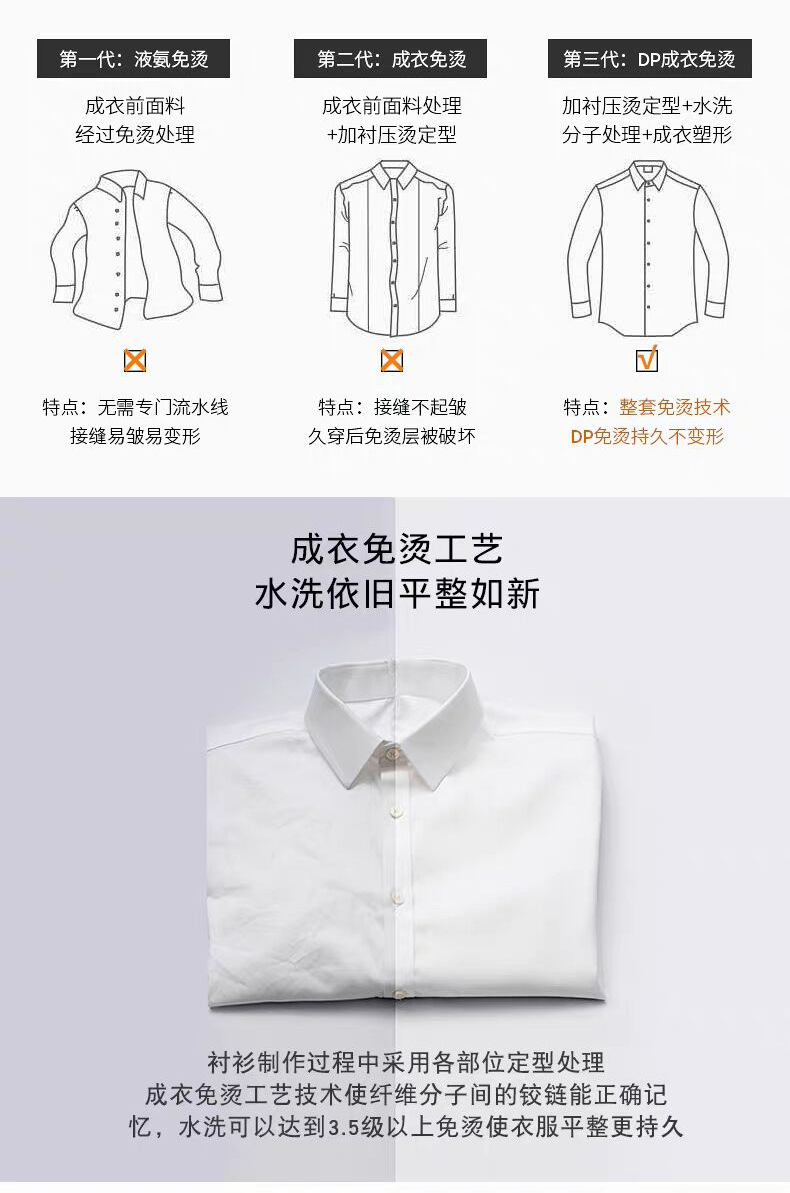 第一代：液氨免烫

成衣前面料
经过免烫处理

特点：无需专门流水线
接缝易皱易变形

第二代：成衣免烫

成衣前面料处理
+加衬压烫定型

特点：接缝不起皱
久穿后免烫层被破坏

第三代：DP成衣免烫

加衬压烫定型+水洗
分子处理+成衣塑形

特点：整套免烫技术
DP免烫持久不变形

成衣免烫工艺
水洗依旧平整如新

衬衫制作过程中采用各部位定型处理
成衣免烫工艺技术使纤维分子间的铰链能正确记忆，水洗可以达到3.5级以上免烫使衣服平整更持久