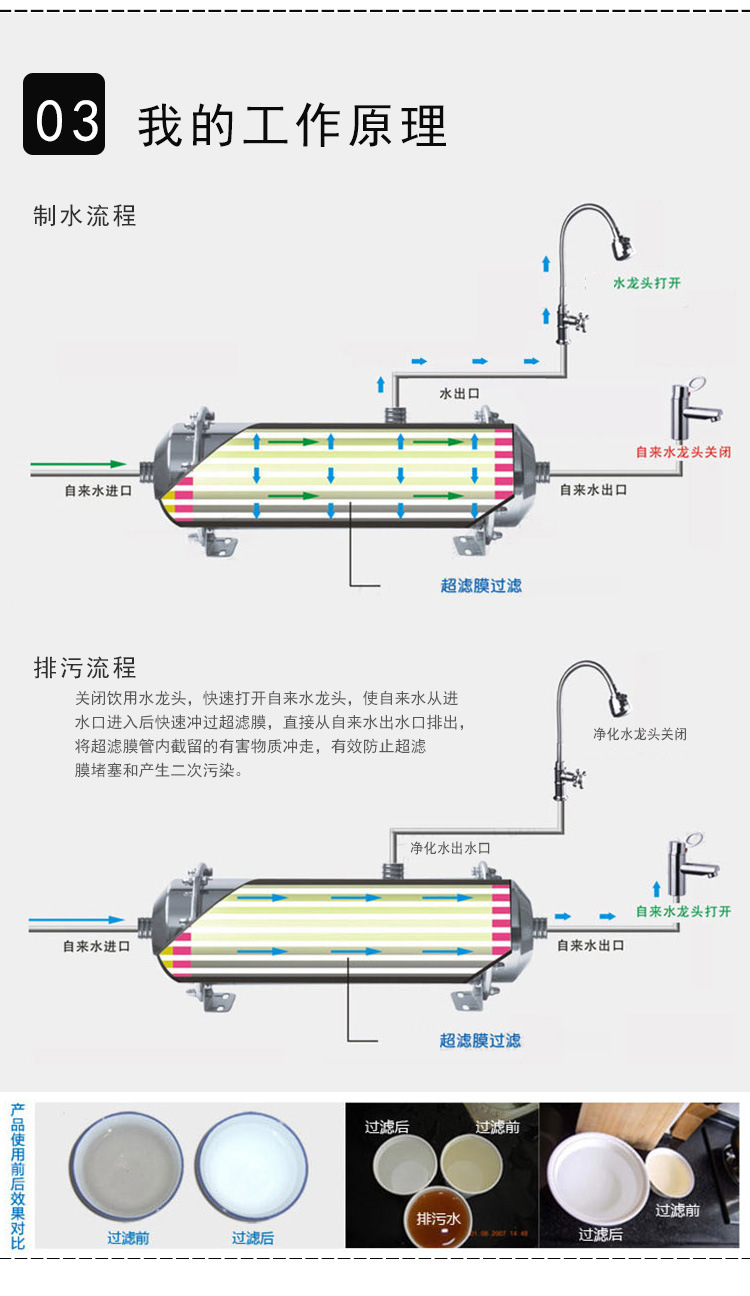 03 我的工作原理

制水流程

水龙头打开

水出口

自来水龙头关闭

自来水进口

自来水出口

超滤膜过滤

排污流程

关闭饮用水龙头，快速打开自来水龙头，使自来水从进水口进入后快速冲过超滤膜，直接从自来水出水口排出，将超滤膜管内截留的有害物质冲走，有效防止超滤膜堵塞和产生二次污染。

净化水龙头关闭

净化水出水口

自来水龙头打开

自来水进口

自来水出口

超滤膜过滤

产品使用前后效果对比

过滤前

过滤后

过滤后

过滤前

排污水

过滤前

过滤后