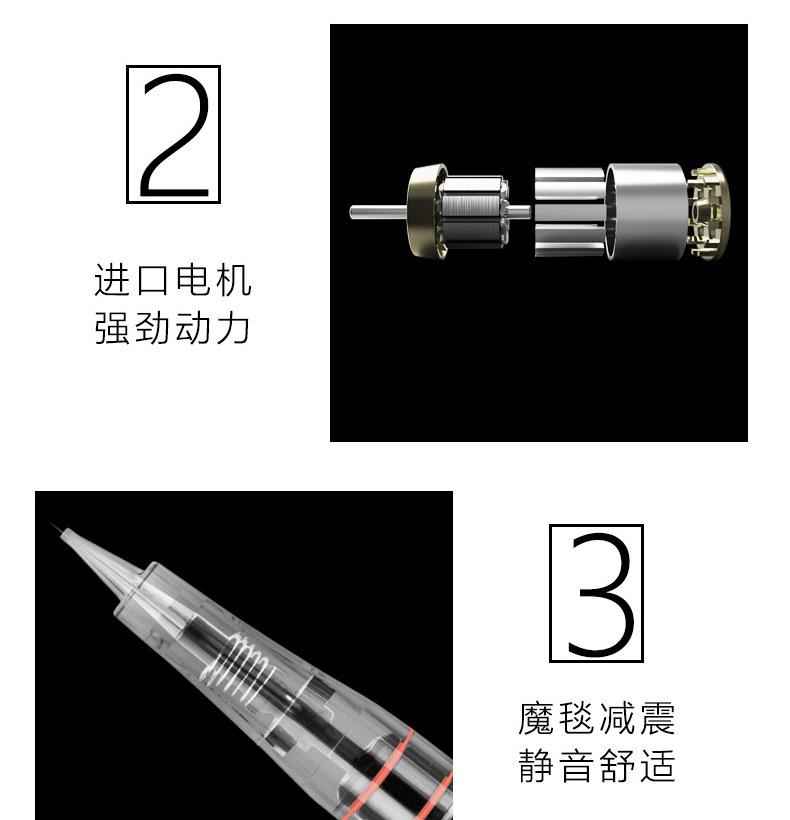 2

进口电机
强劲动力

3

魔毯减震
静音舒适