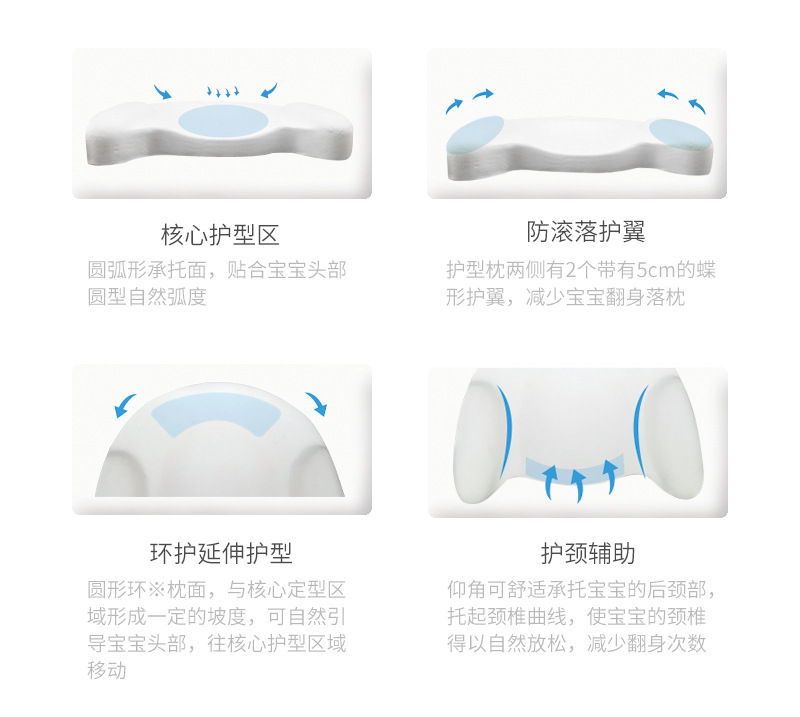 核心护型区

圆弧形承托面，贴合宝宝头部圆型自然弧度

防滚落护翼

护型枕两侧有2个带有5cm的蝶形护翼，减少宝宝翻身落枕

环护延伸护型

圆形环※枕面，与核心定型区域形成一定的坡度，可自然引导宝宝头部，往核心护型区域移动

护颈辅助

仰角可舒适承托宝宝的后颈部，托起颈椎曲线，使宝宝的颈椎得以自然放松，减少翻身次数