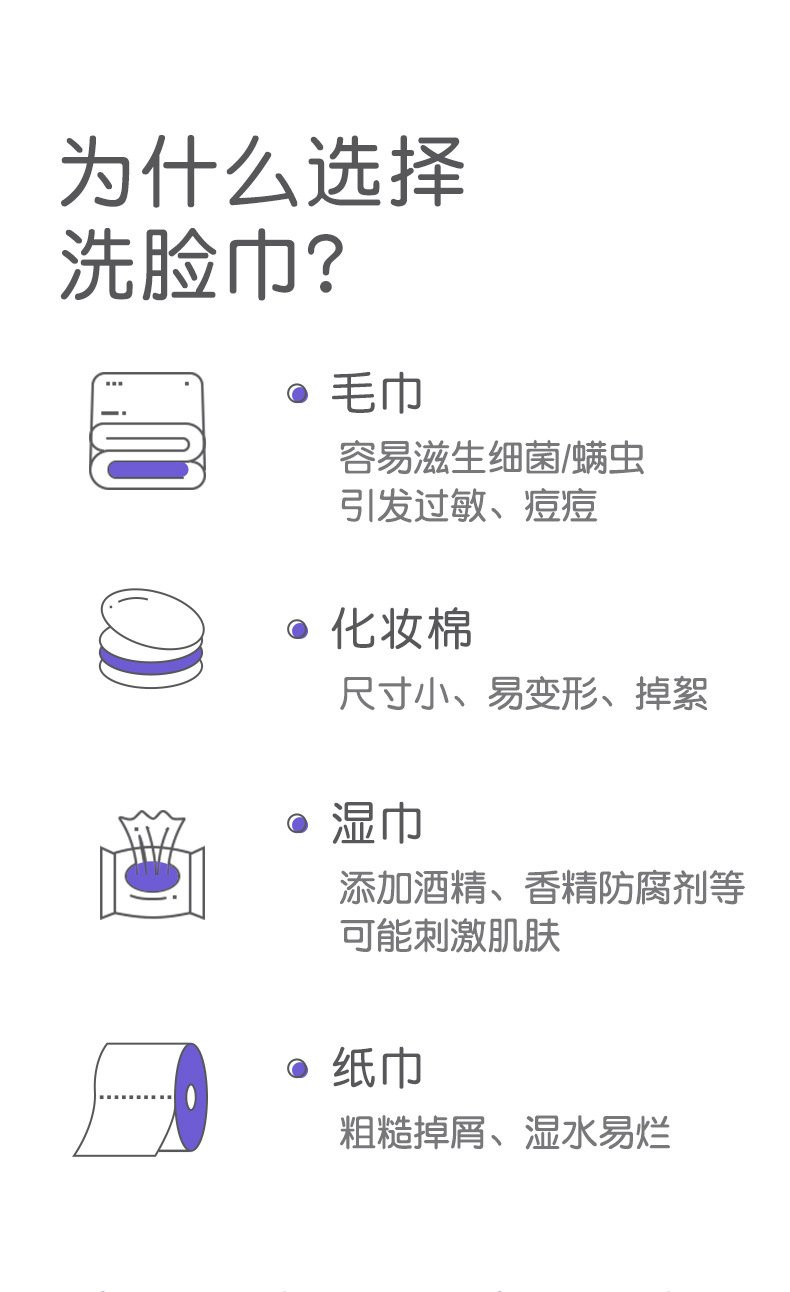 为什么选择
洗脸巾？

• 毛巾

容易滋生细菌/螨虫
引发过敏、痘痘

• 化妆棉

尺寸小、易变形、掉絮

• 湿巾

添加酒精、香精防腐剂等
可能刺激肌肤

• 纸巾

粗糙掉屑、湿水易烂