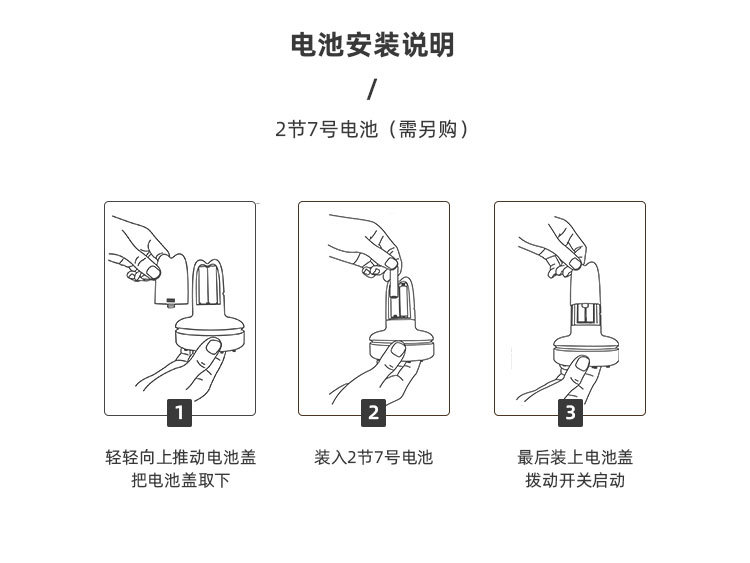 电池安装说明

/

2节7号电池（需另购）

1

轻轻向上推动电池盖
把电池盖取下

2

装入2节7号电池

3

最后装上电池盖
拨动开关启动