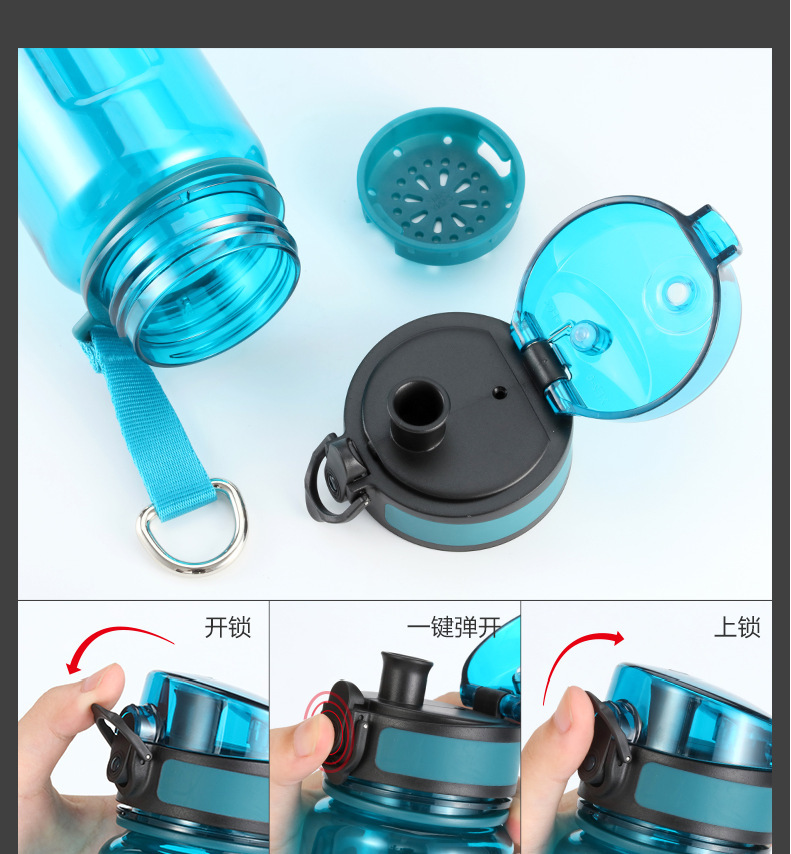 开锁

一键弹开

上锁