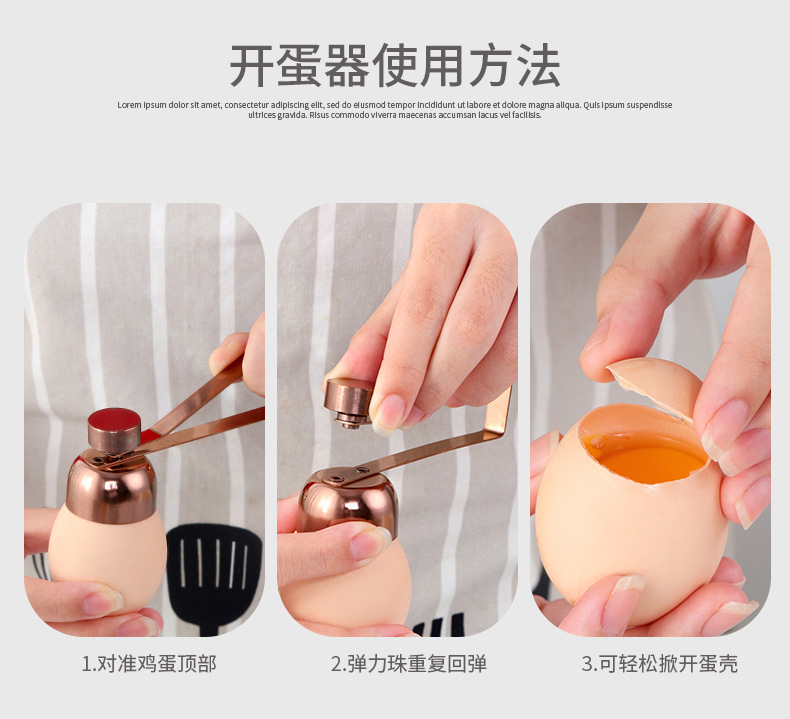 开蛋器使用方法

Lorem ipsum dolor sit amet, consectetur adipiscing elit, sed do eiusmod tempor incididunt ut labore et dolore magna aliqua. Quis ipsum suspendisse ultrices gravida. Risus commodo viverra maecenas accumsan lacus vel facilisis.

1.对准鸡蛋顶部

2.弹力珠重复回弹

3.可轻松掀开蛋壳