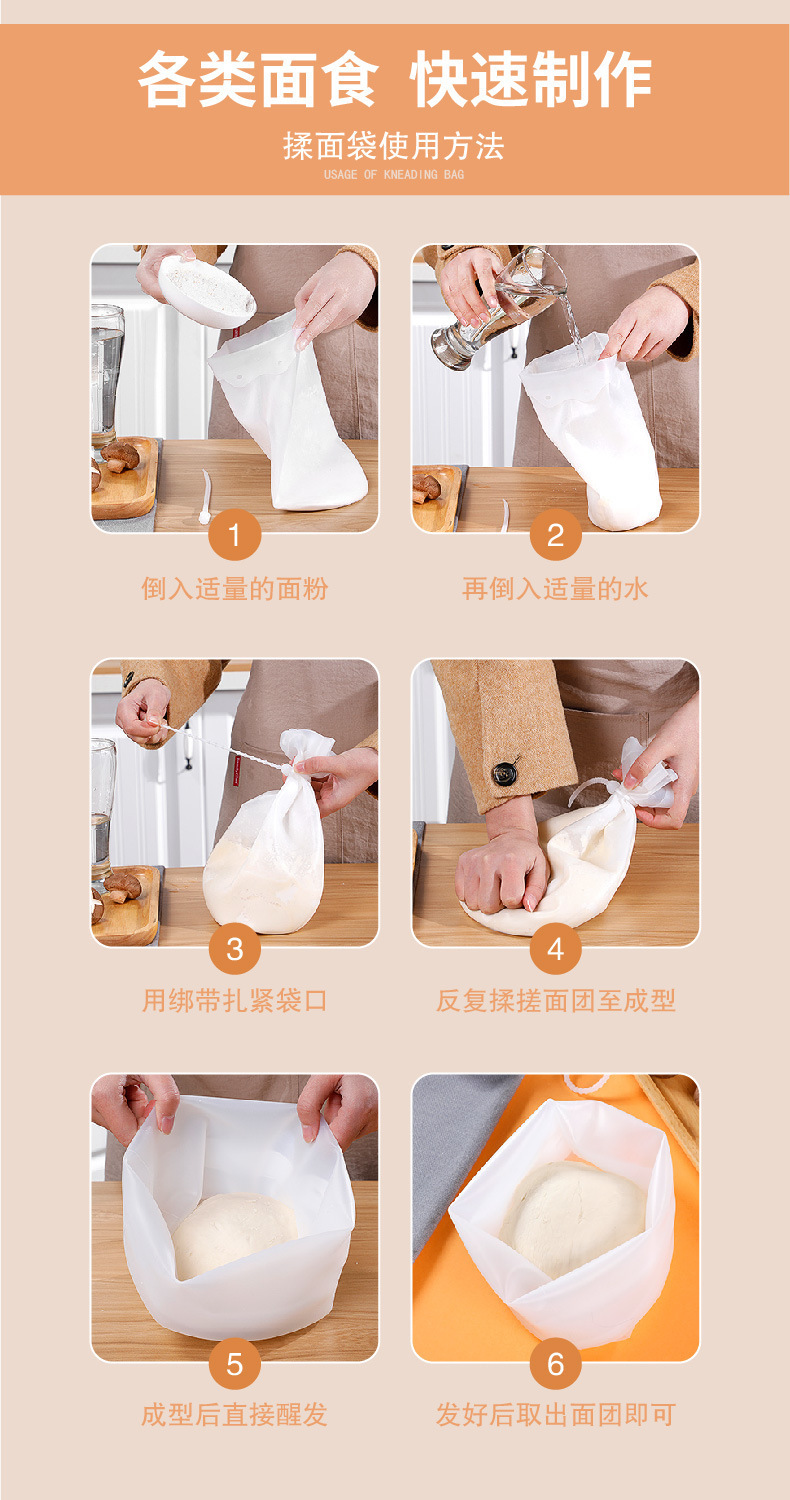 各类面食 快速制作

揉面袋使用方法

USAGE OF KNEADING BAG

1
倒入适量的面粉

2
再倒入适量的水

3
用绑带扎紧袋口

4
反复揉搓面团至成型

5
成型后直接醒发

6
发好后取出面团即可