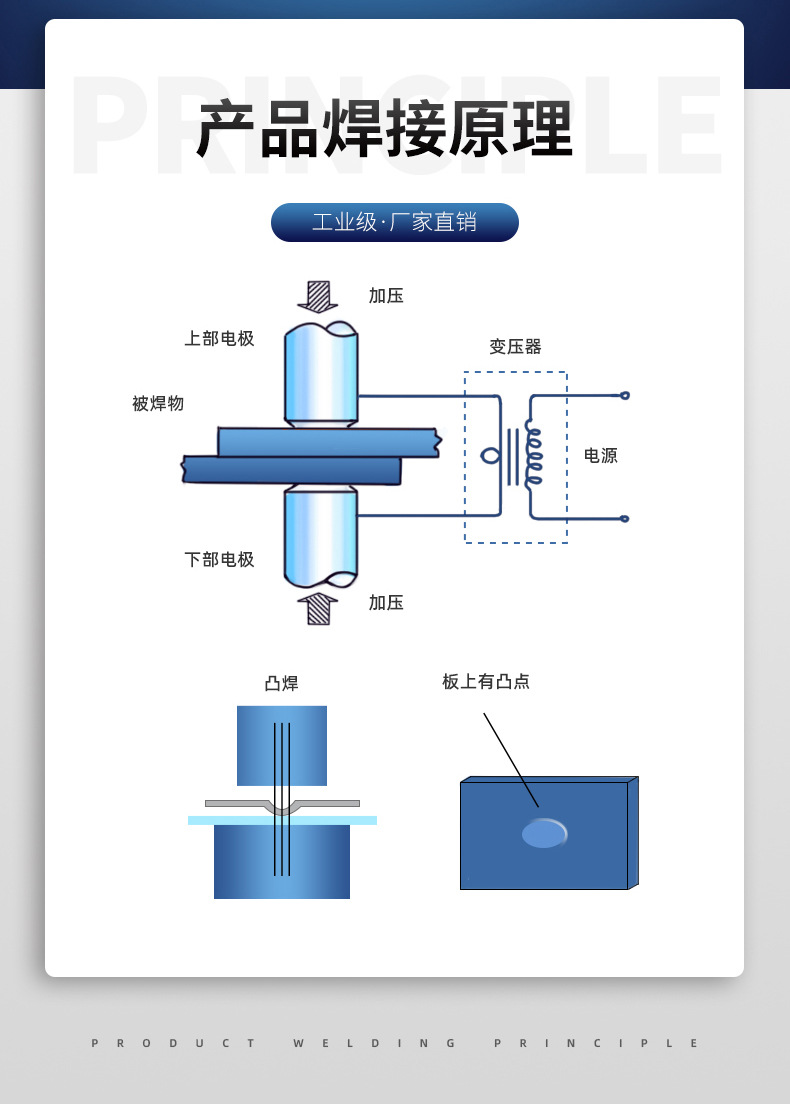 PRINCIPLE

产品焊接原理

工业级·厂家直销

加压

上部电极

变压器

被焊物

电源

下部电极

加压

凸焊

板上有凸点

PRODUCT WELDING PRINCIPLE