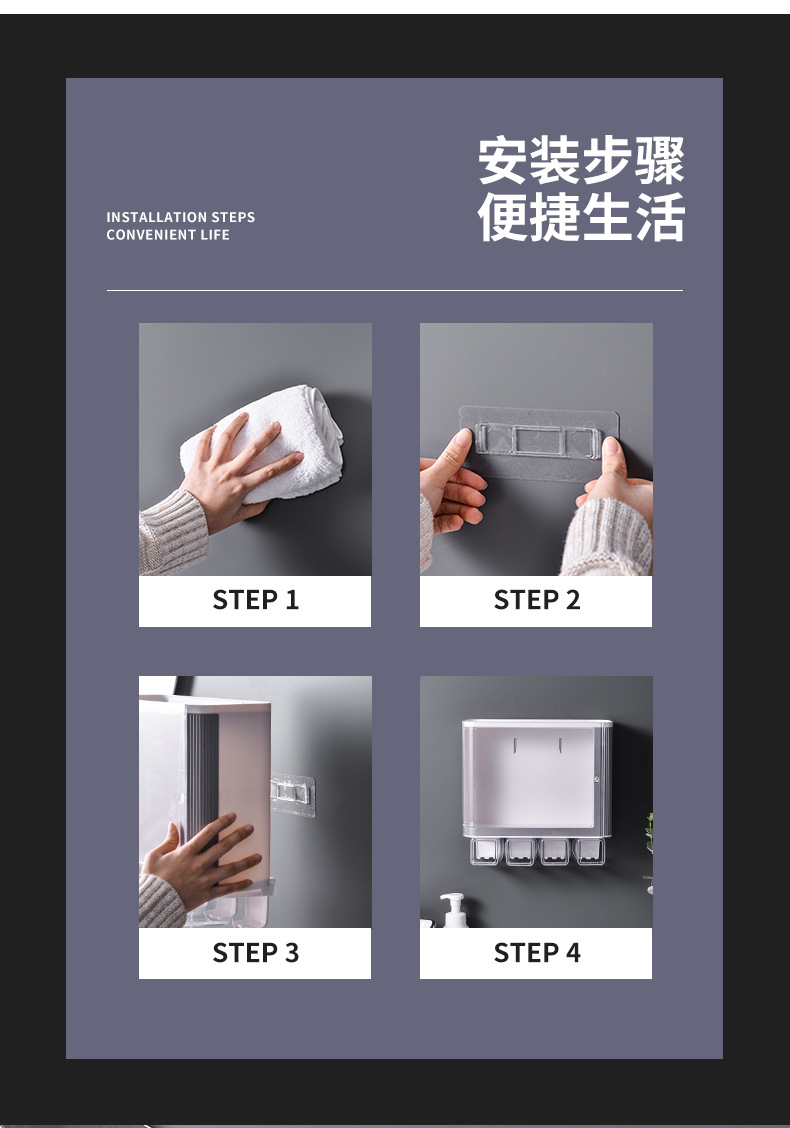 INSTALLATION STEPS
CONVENIENT LIFE

安装步骤
便捷生活

STEP 1

STEP 2

STEP 3

STEP 4