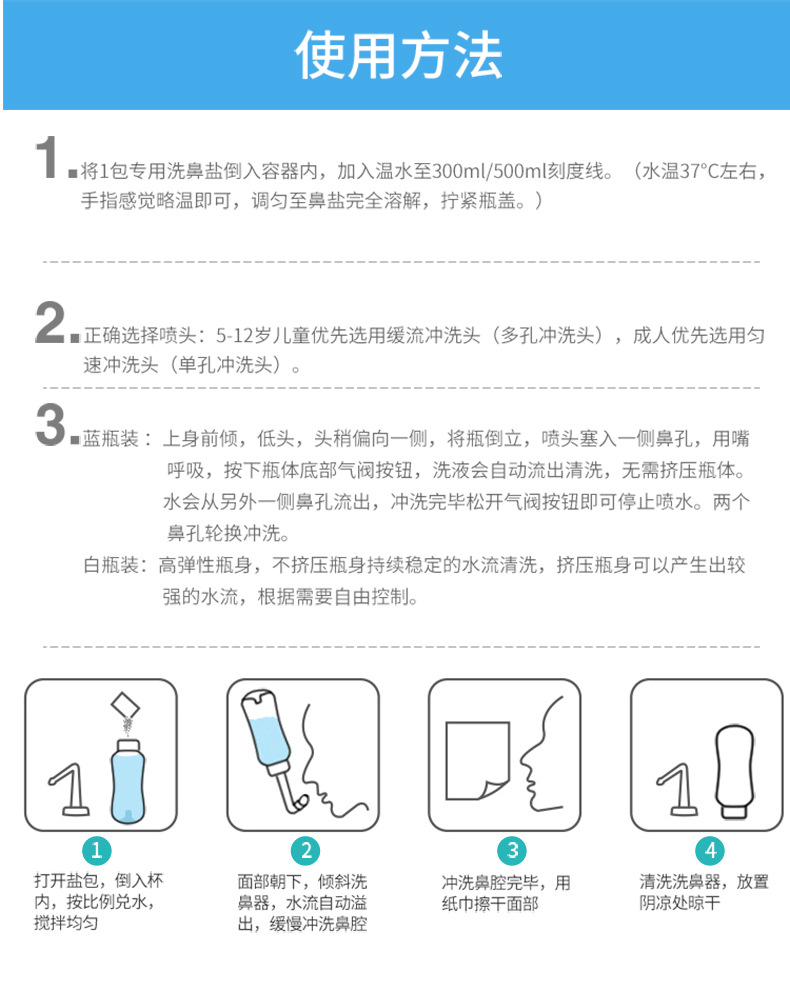 使用方法

1. 将1包专用洗鼻盐倒入容器内，加入温水至300ml/500ml刻度线。（水温37°C左右，手指感觉略温即可，调匀至鼻盐完全溶解，拧紧瓶盖。）

2. 正确选择喷头：5-12岁儿童优先选用缓流冲洗头（多孔冲洗头），成人优先选用匀速冲洗头（单孔冲洗头）。

3. 蓝瓶装：上身前倾，低头，头稍偏向一侧，将瓶倒立，喷头塞入一侧鼻孔，用嘴呼吸，按下瓶体底部气阀按钮，洗液会自动流出清洗，无需挤压瓶体。水会从另外一侧鼻孔流出，冲洗完毕松开气阀按钮即可停止喷水。两个鼻孔轮换冲洗。

白瓶装：高弹性瓶身，不挤压瓶身持续稳定的水流清洗，挤压瓶身可以产生出较强的水流，根据需要自由控制。

1
打开盐包，倒入杯内，按比例兑水，搅拌均匀

2
面部朝下，倾斜洗鼻器，水流自动溢出，缓慢冲洗鼻腔

3
冲洗鼻腔完毕，用纸巾擦干面部

4
清洗洗鼻器，放置阴凉处晾干