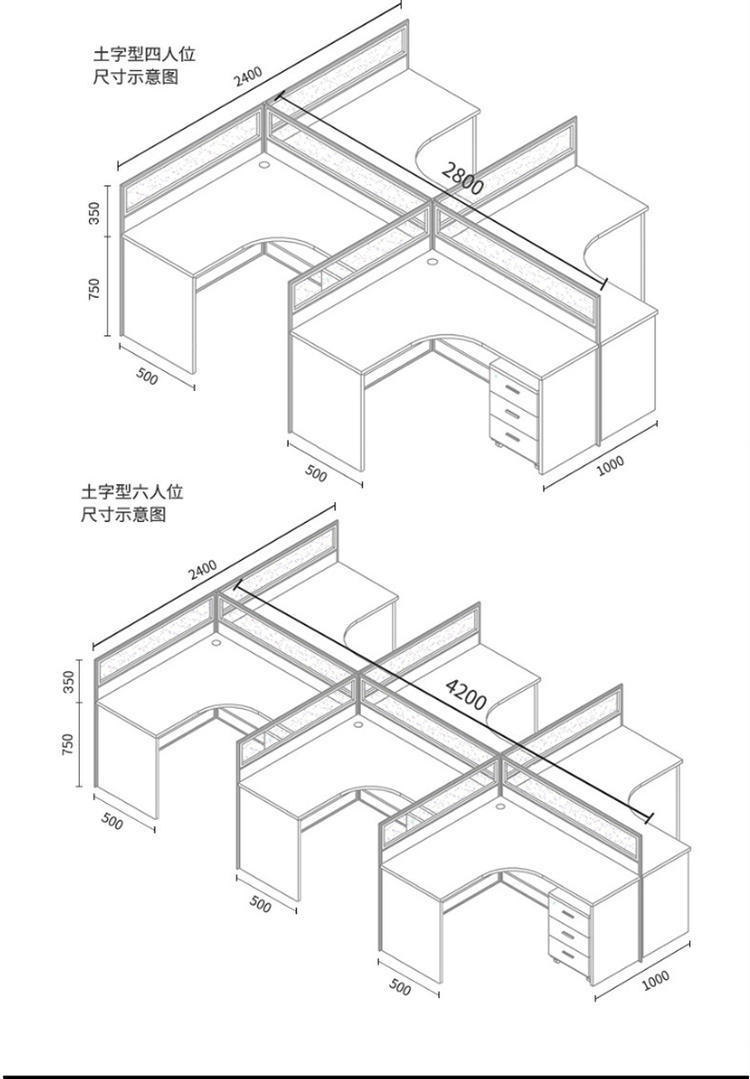 土字型四人位
尺寸示意图

2400
2800
350
750
500
500
1000

土字型六人位
尺寸示意图

2400
4200
350
750
500
500
500
1000