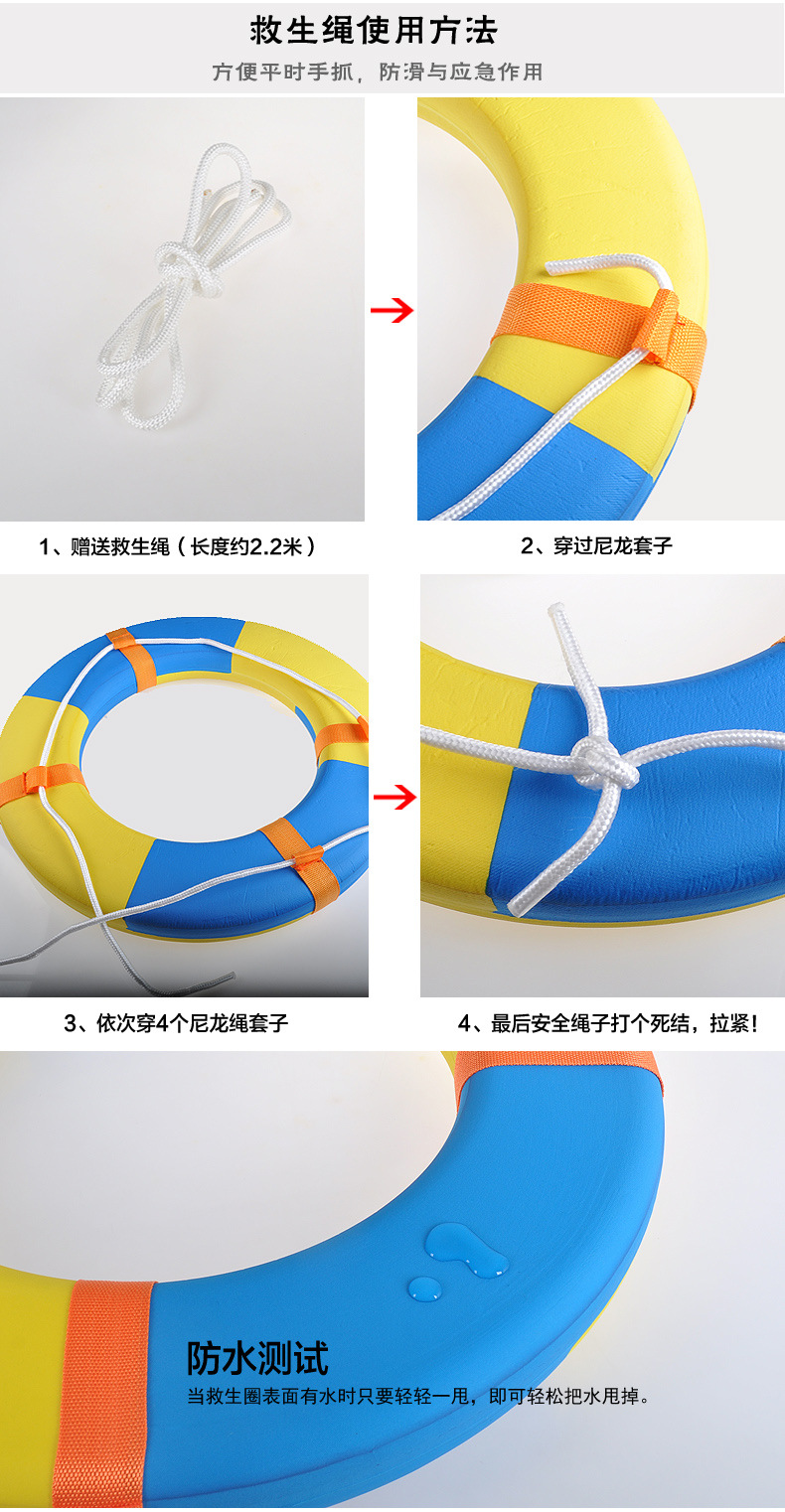 救生绳使用方法

方便平时手抓，防滑与应急作用

1、赠送救生绳（长度约2.2米）

2、穿过尼龙套子

3、依次穿4个尼龙绳套子

4、最后安全绳子打个死结，拉紧！

防水测试

当救生圈表面有水时只要轻轻一甩，即可轻松把水甩掉。