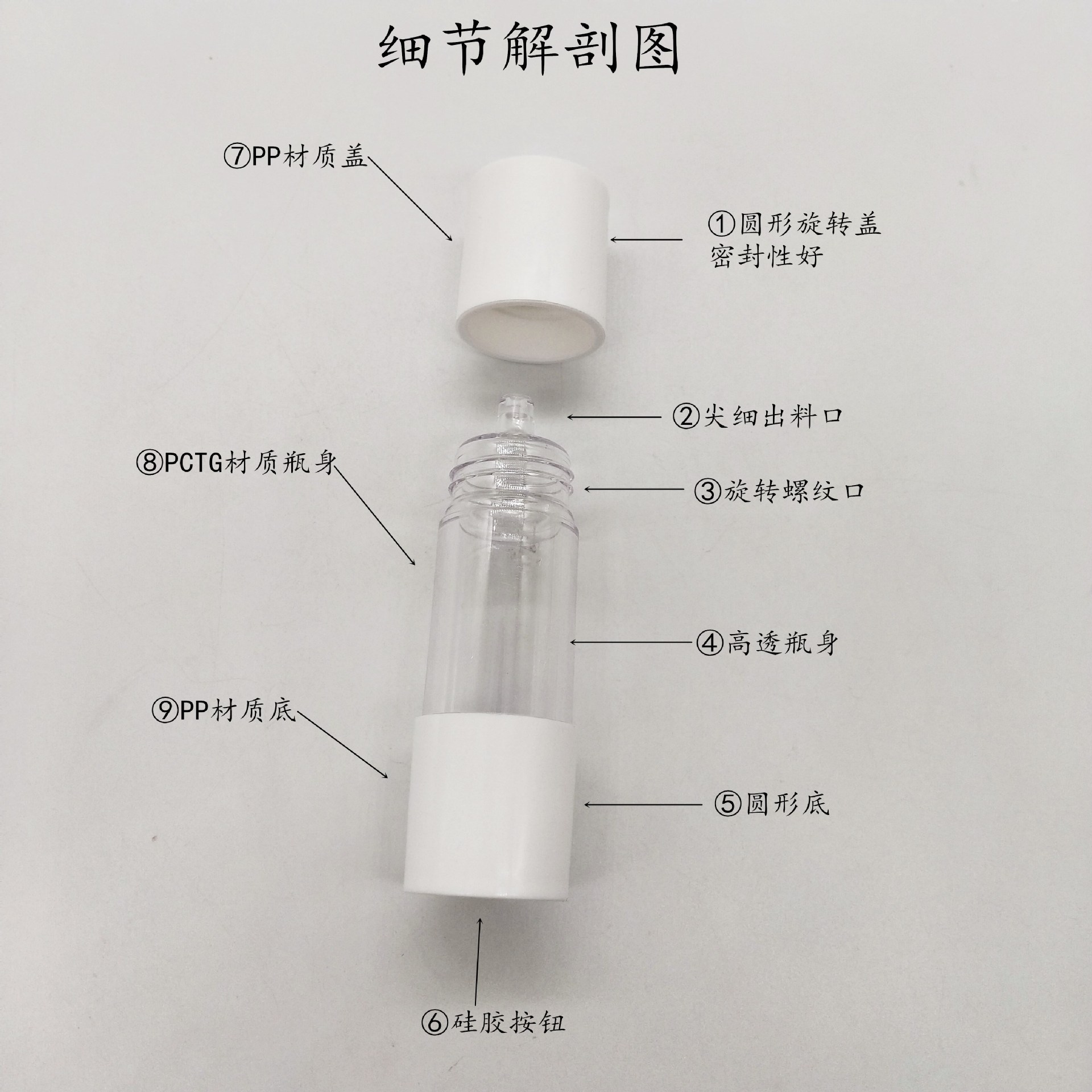 细节解剖图

⑦PP材质盖

①圆形旋转盖
密封性好

②尖细出料口

⑧PCTG材质瓶身

③旋转螺纹口

④高透瓶身

⑨PP材质底

⑤圆形底

⑥硅胶按钮