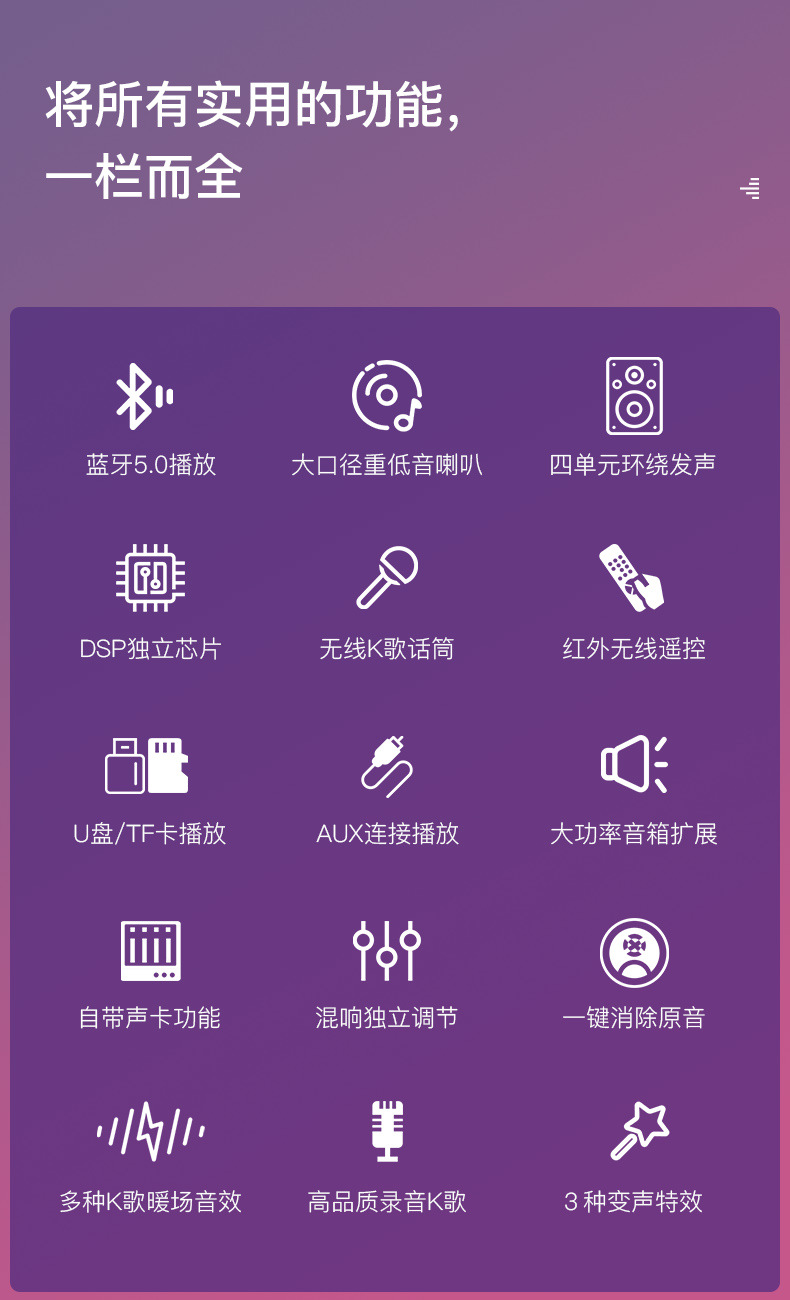 将所有实用的功能，
一栏而全

蓝牙5.0播放

大口径重低音喇叭

四单元环绕发声

DSP独立芯片

无线K歌话筒

红外无线遥控

U盘/TF卡播放

AUX连接播放

大功率音箱扩展

自带声卡功能

混响独立调节

一键消除原音

多种K歌暖场音效

高品质录音K歌

3种变声特效