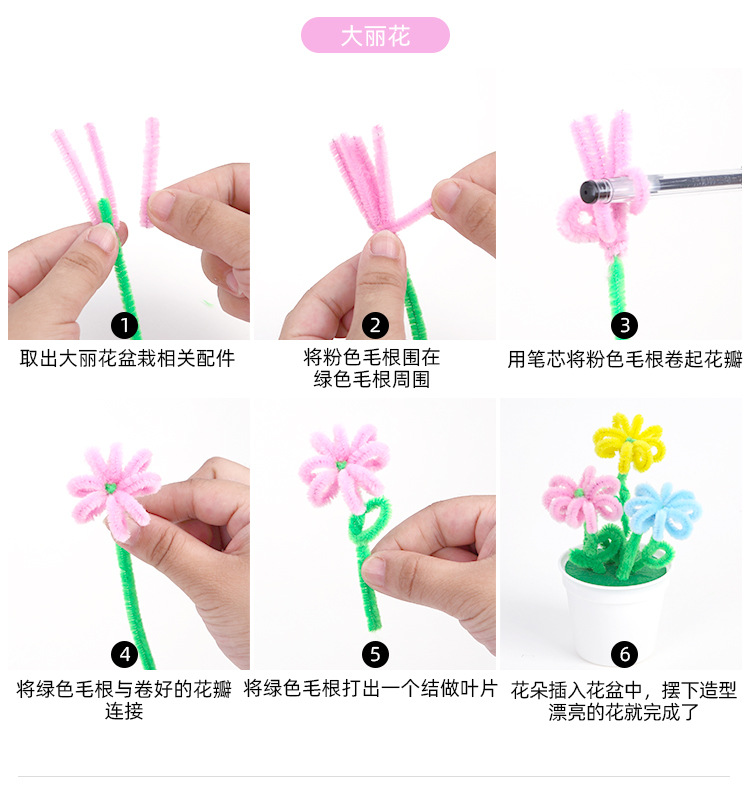 大丽花

1
取出大丽花盆栽相关配件

2
将粉色毛根围在绿色毛根周围

3
用笔芯将粉色毛根卷起花瓣

4
将绿色毛根与卷好的花瓣连接

5
将绿色毛根打出一个结做叶片

6
花朵插入花盆中，摆下造型漂亮的花就完成了