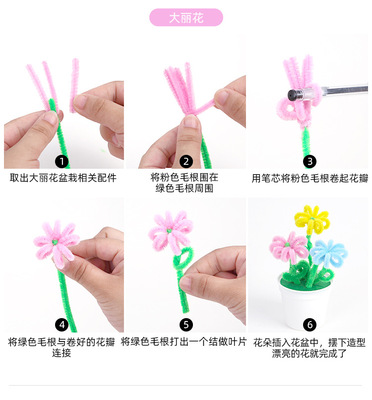 大丽花

1
取出大丽花盆栽相关配件

2
将粉色毛根围在绿色毛根周围

3
用笔芯将粉色毛根卷起花瓣

4
将绿色毛根与卷好的花瓣连接

5
将绿色毛根打出一个结做叶片

6
花朵插入花盆中，摆下造型漂亮的花就完成了