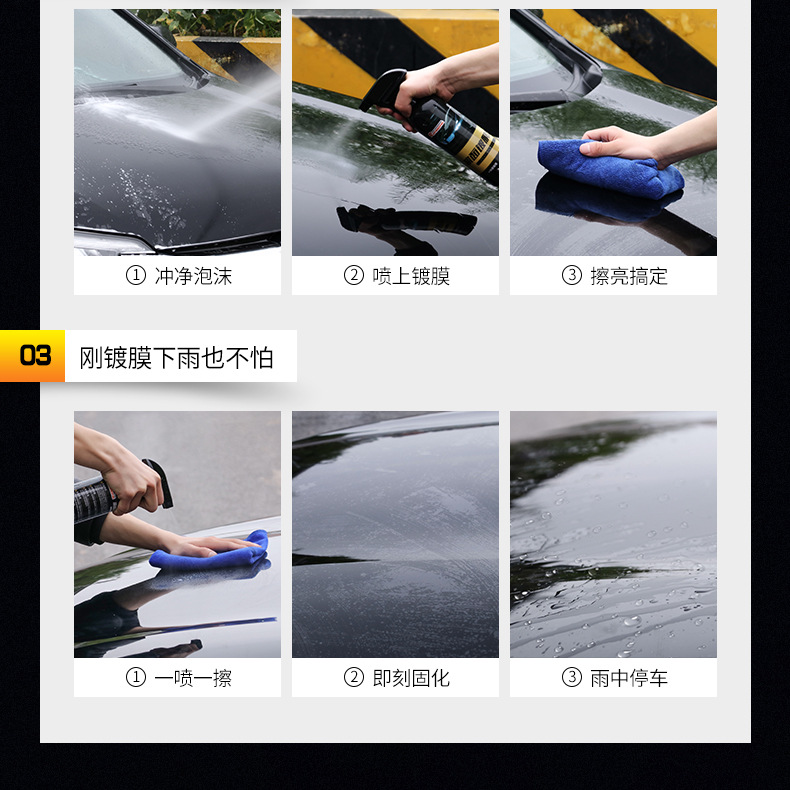 ① 冲净泡沫

② 喷上镀膜

③ 擦亮搞定

03 刚镀膜下雨也不怕

① 一喷一擦

② 即刻固化

③ 雨中停车